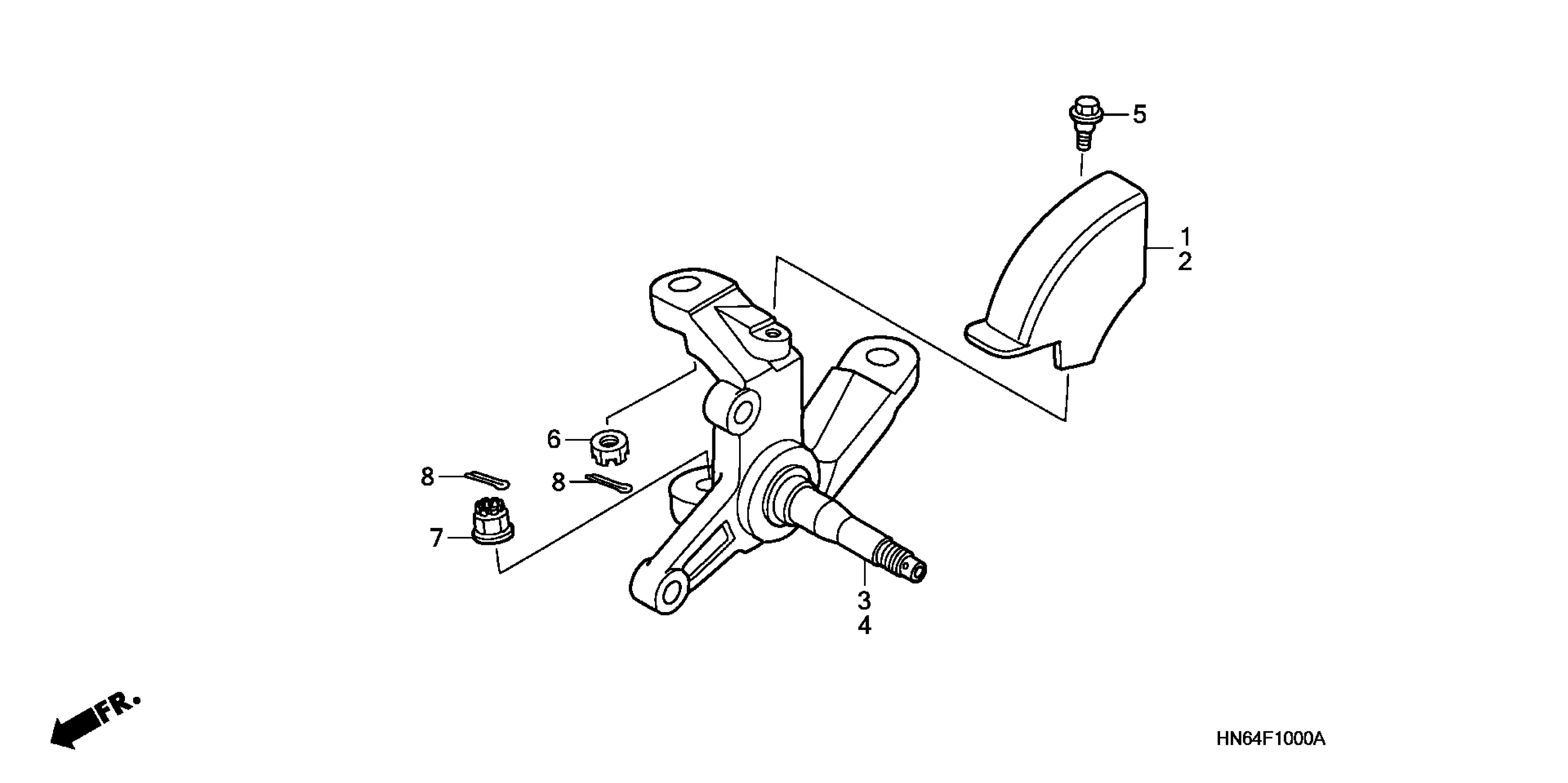 5

1
2

6

8

8

7

3
4

FR.

HN64F1000A