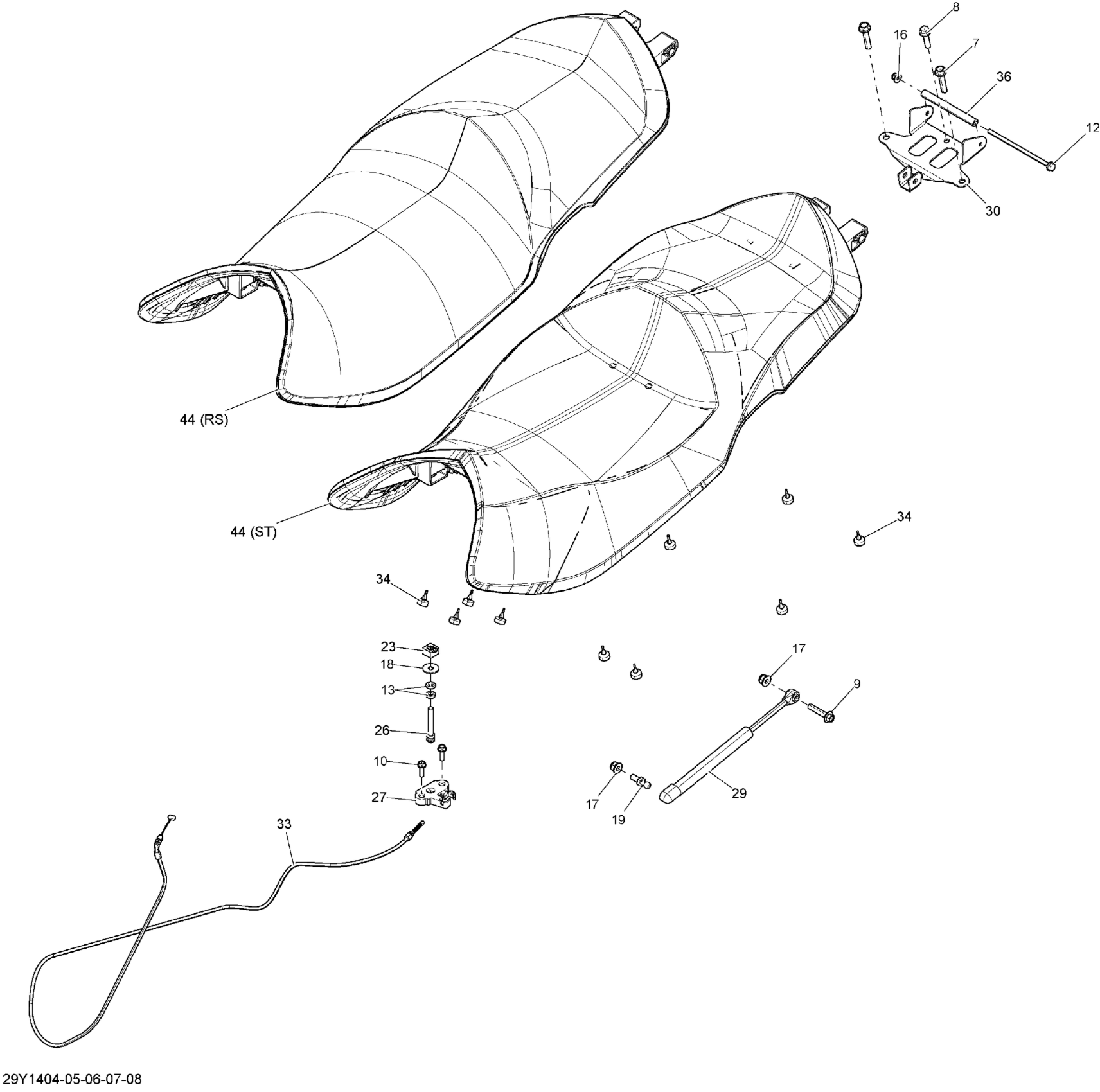 8
16
7
36
12
30
44 (RS)
44 (ST)
34
34
23
18
13
26
10
27
17
9
17
19
29
33
29Y1404-05-06-07-08