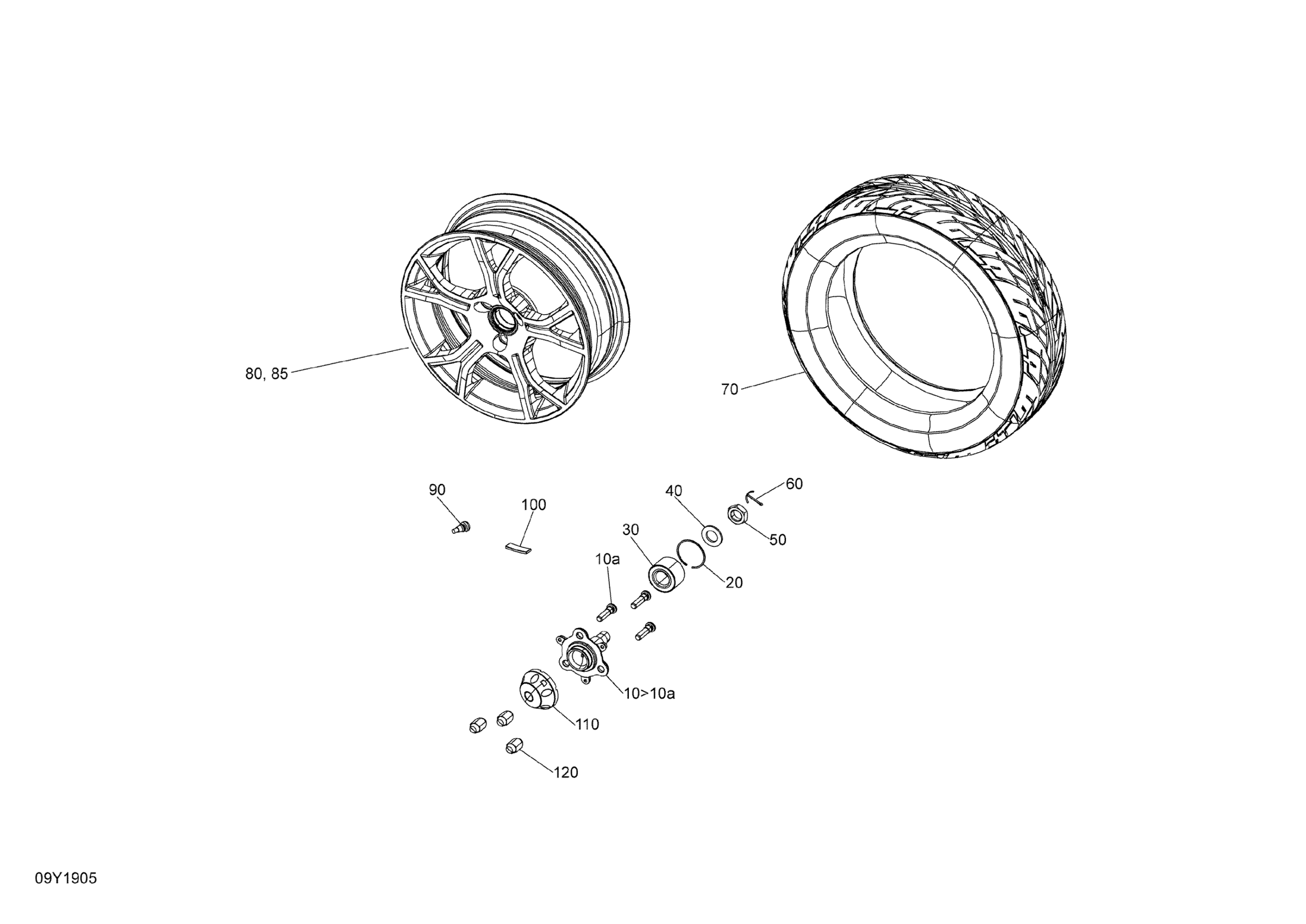 80, 85

70

90

100

40

60

30

50

10a

20

10>10a

110

120

09Y1905