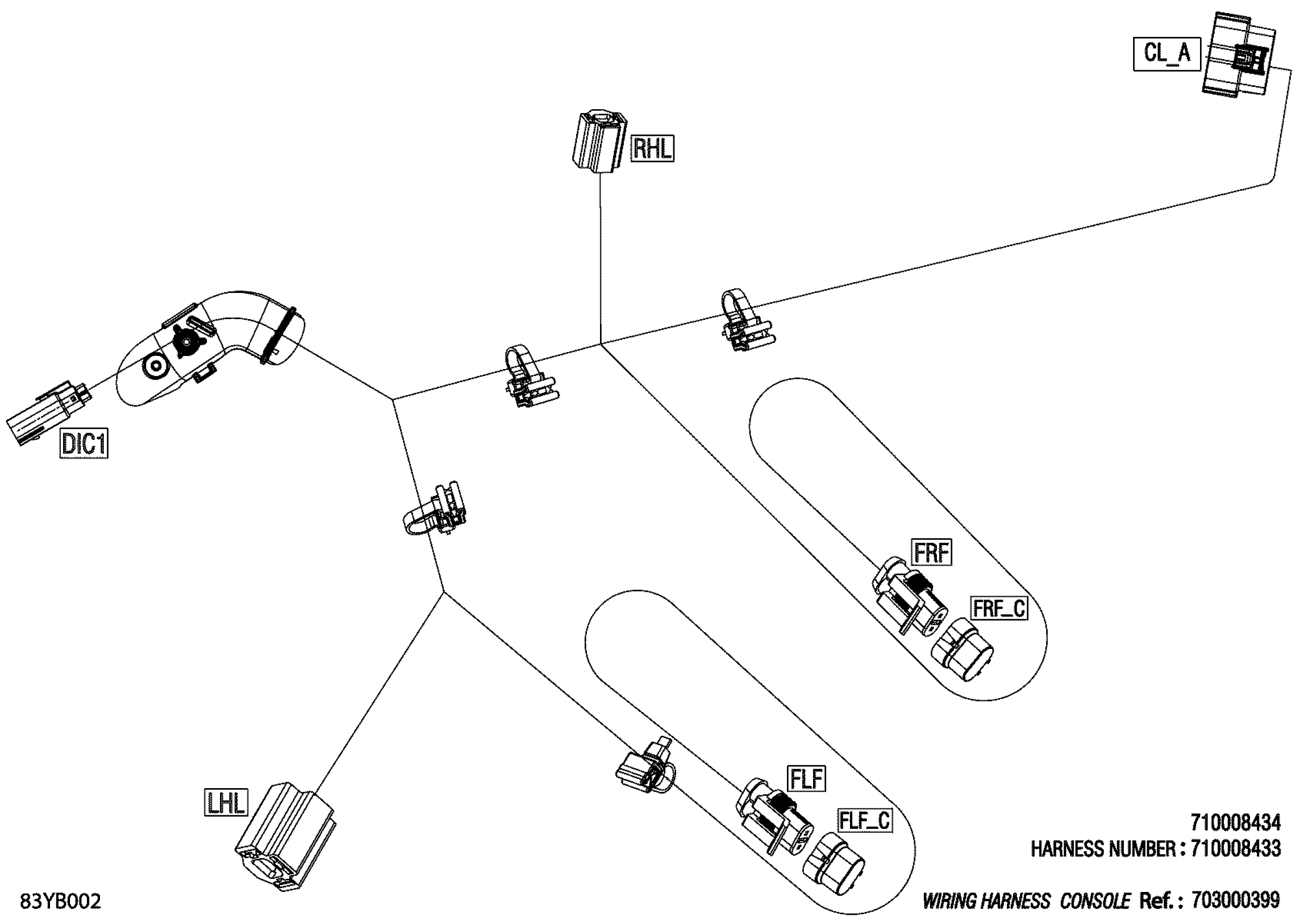 CL_A

RHL

DIC1

FRF

FRF_C

FLF

FLF_C

LHL

710008434
HARNESS NUMBER : 710008433

83YB002

WIRING HARNESS CONSOLE Ref. : 703000399