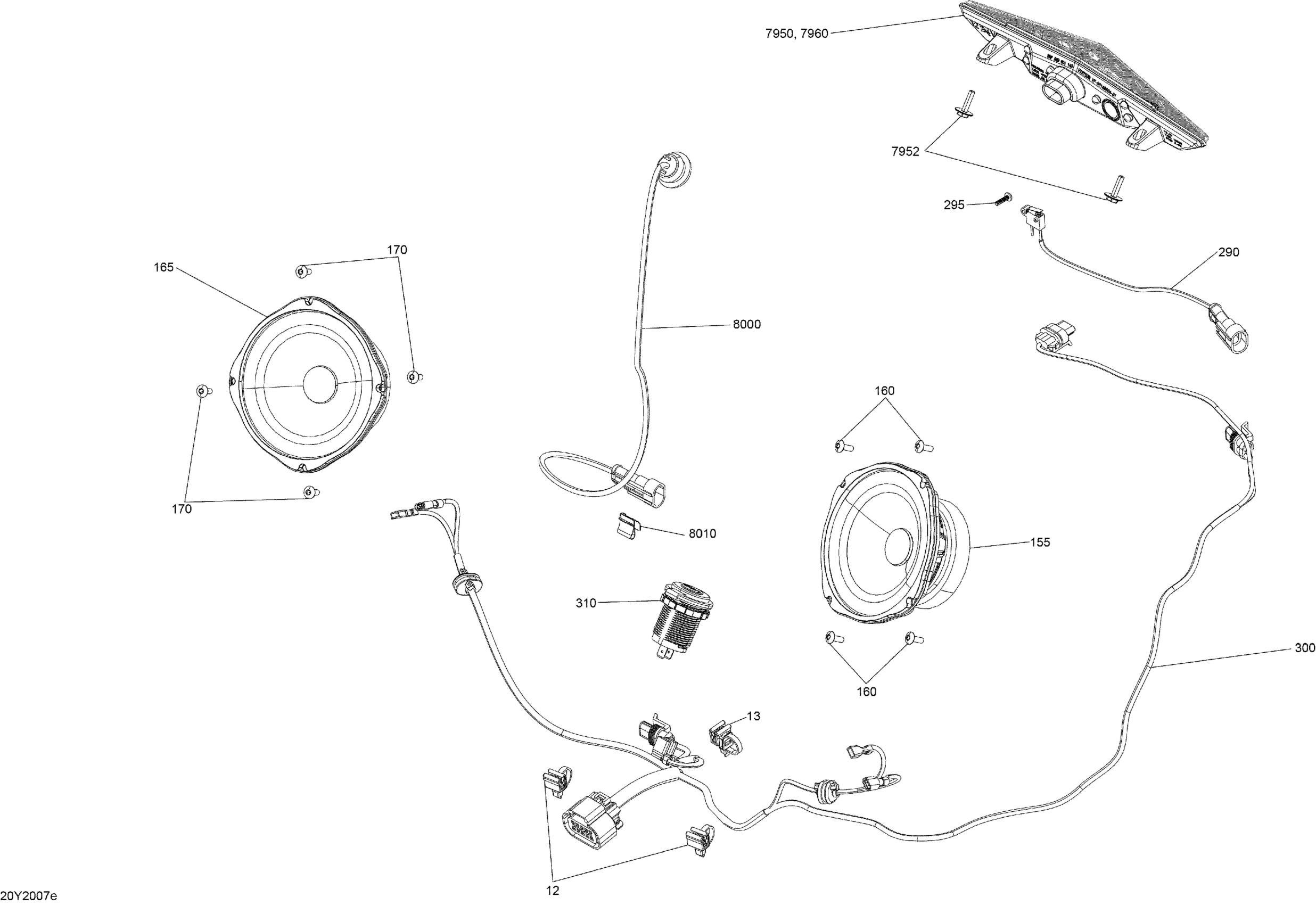 7950, 7960

7952

295

290

170

165

8000

160

170

8010

155

310

300

160

13

12

20Y2007e