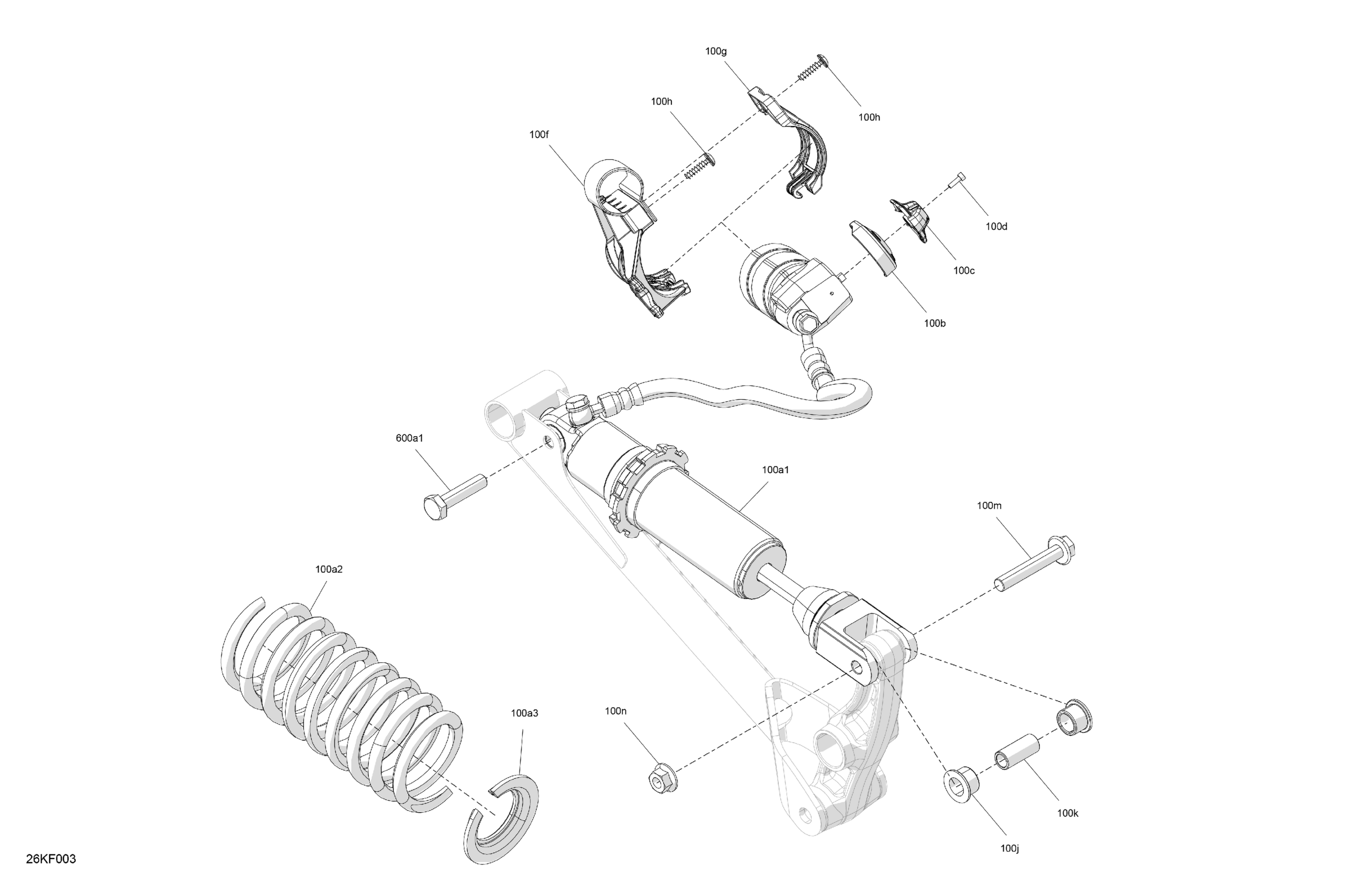 100g

100h

100h

100f

100d

100c

100b

600a1

100a1

100m

100a2

100a3

100n

100k

100j

26KF003