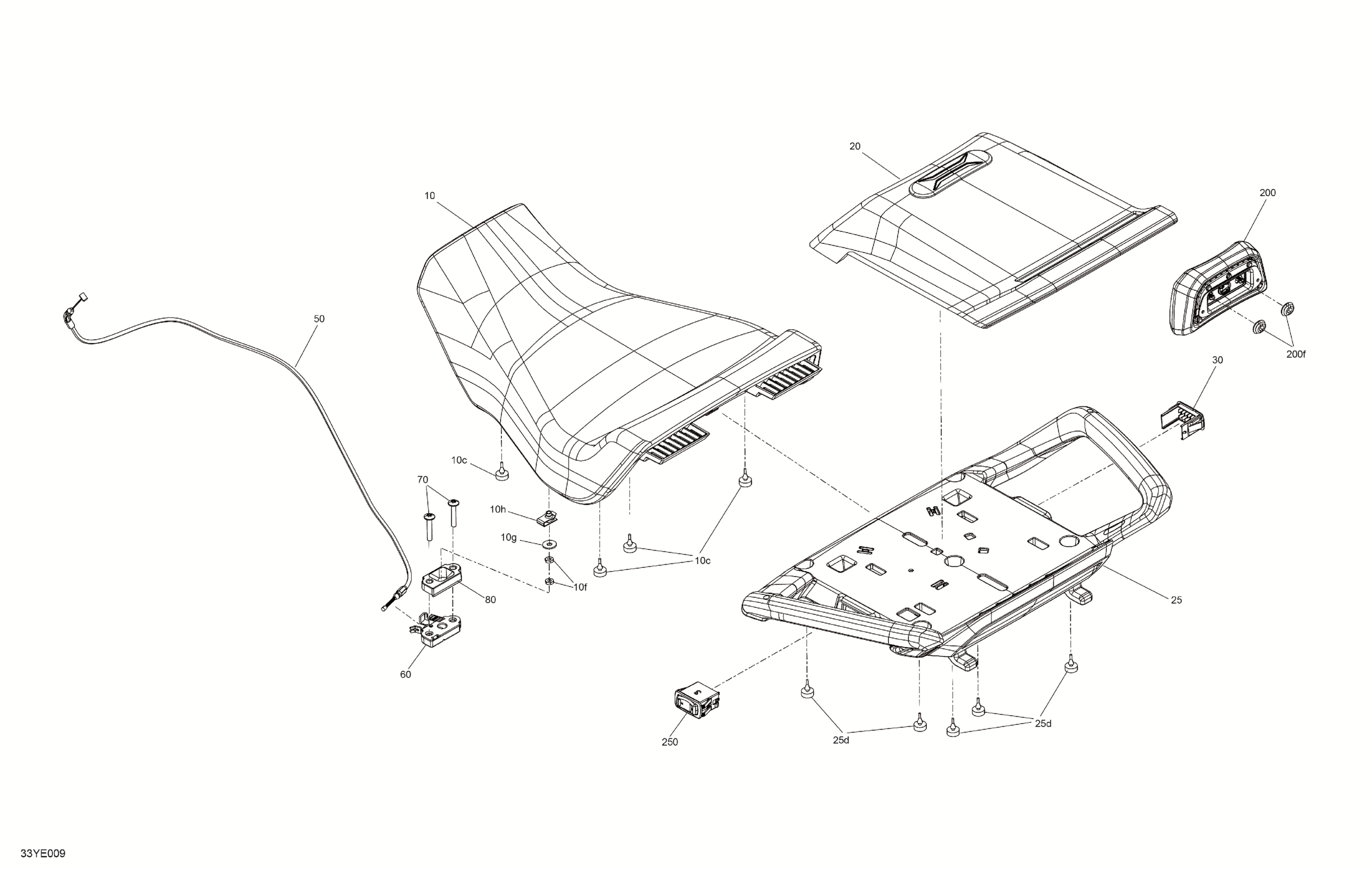 20

10

200

50

200f

30

10c

70

10h

10g

10c

10f

80

25

60

250

25d

25d

33YE009