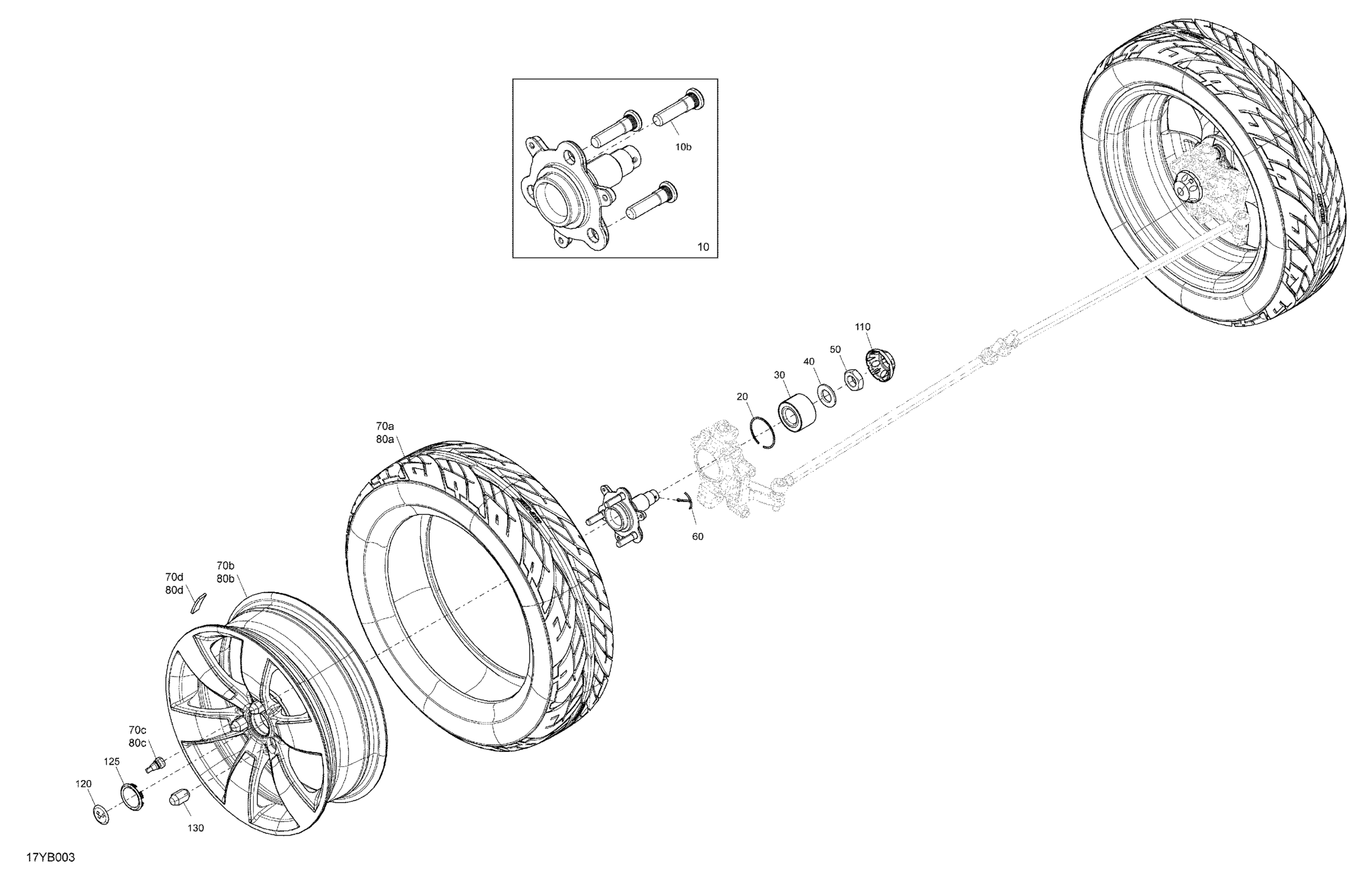 10b

10

110

50

40

30

20

70a
80a

60

70d
80d

70b
80b

70c
80c

125

120

130

17YB003