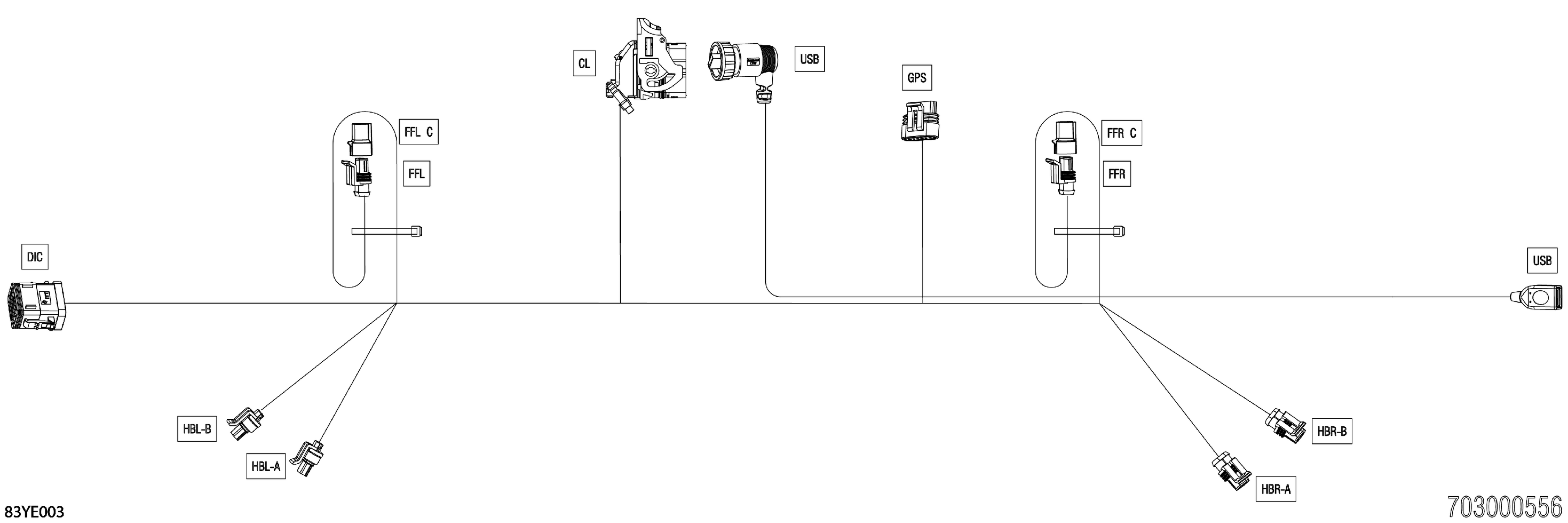 CL
USB
GPS
FFL C
FFL
FFR C
FFR
DIC
USB
HBL-B
HBL-A
HBR-B
HBR-A
83YE003
703000556