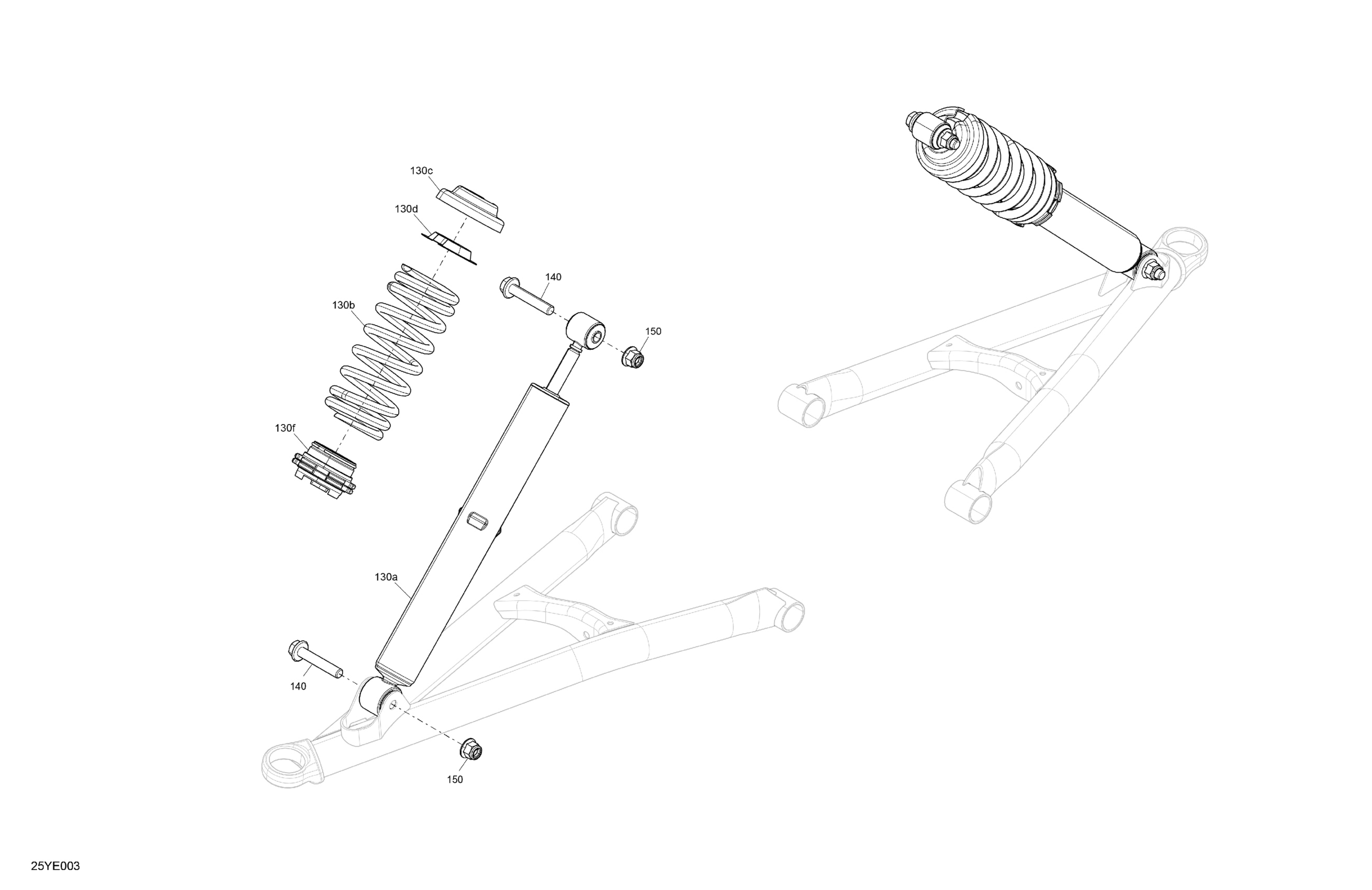 130c
130d
140
130b
150
130f
130a
140
150
25YE003