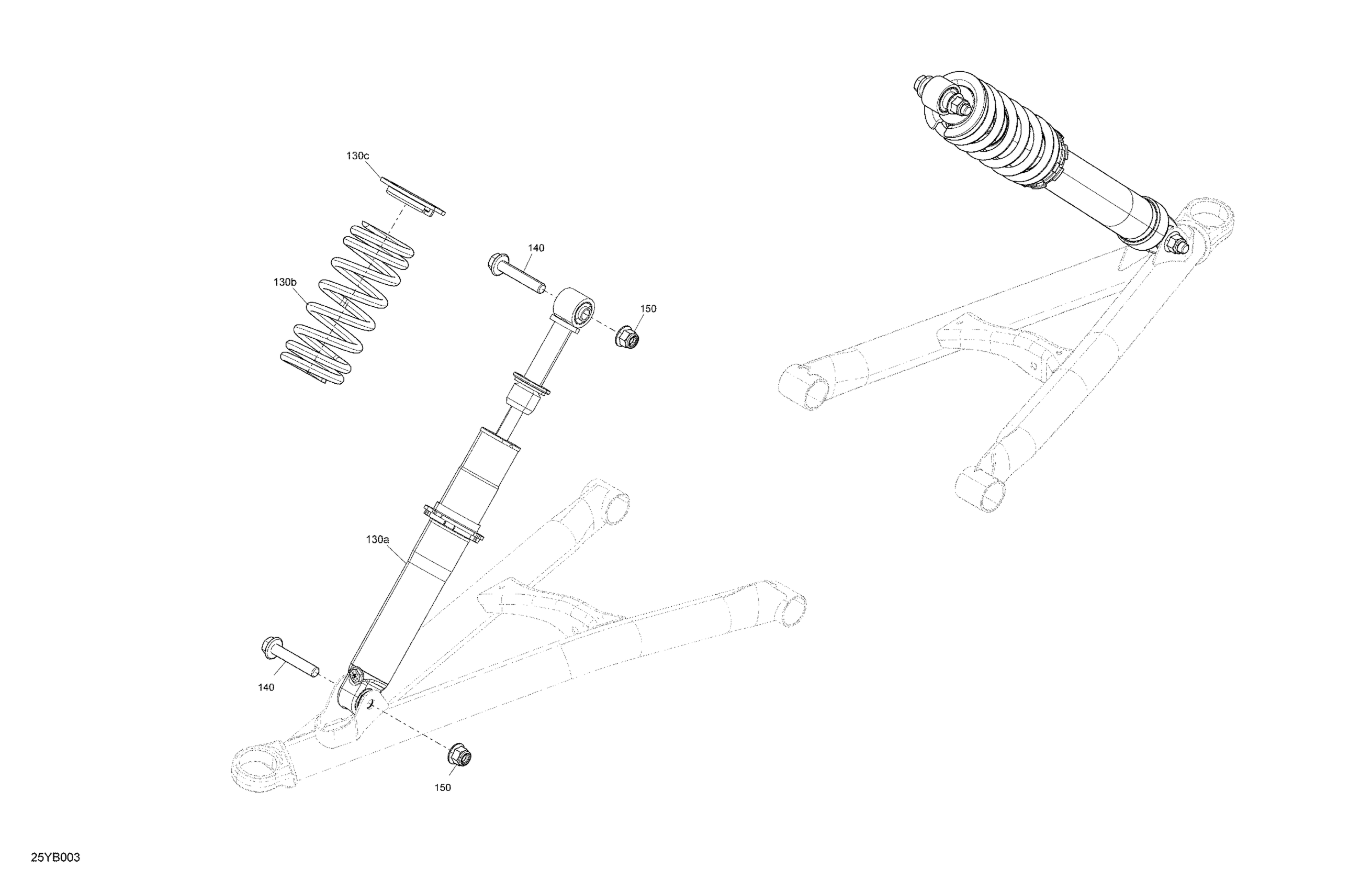 130c

140

130b

150

130a

140

150

25YB003