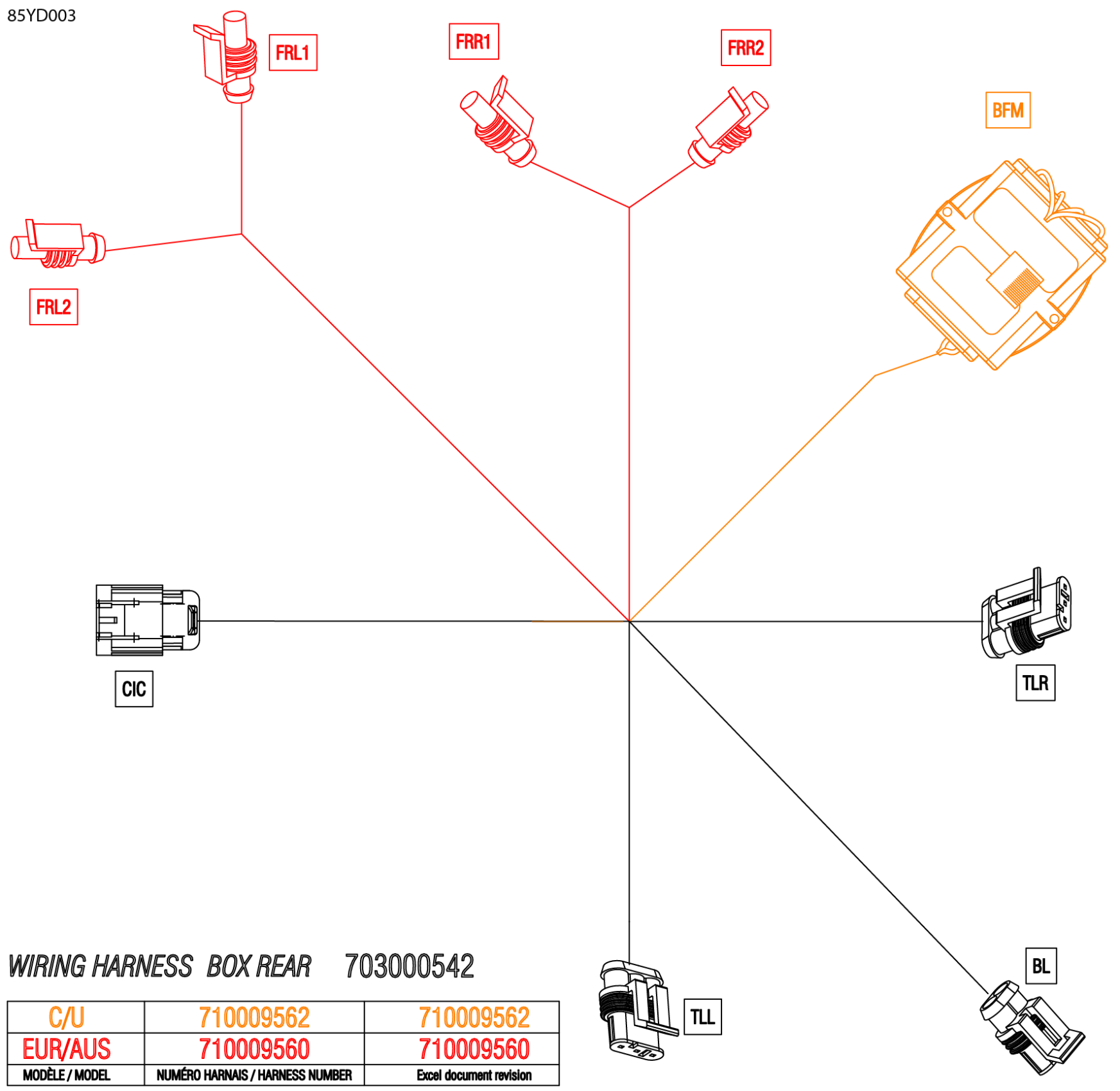 85YD003

FRL1

FRR1

FRR2

BFM

FRL2

CIC

TLR

BL

TLL

WIRING HARNESS BOX REAR 703000542

| C/U | 710009562 | 710009562 |
|---|---|---|
| EUR/AUS | 710009560 | 710009560 |
| MODÈLE / MODEL | NUMÉRO HARNAIS / HARNESS NUMBER | Excel document revision |