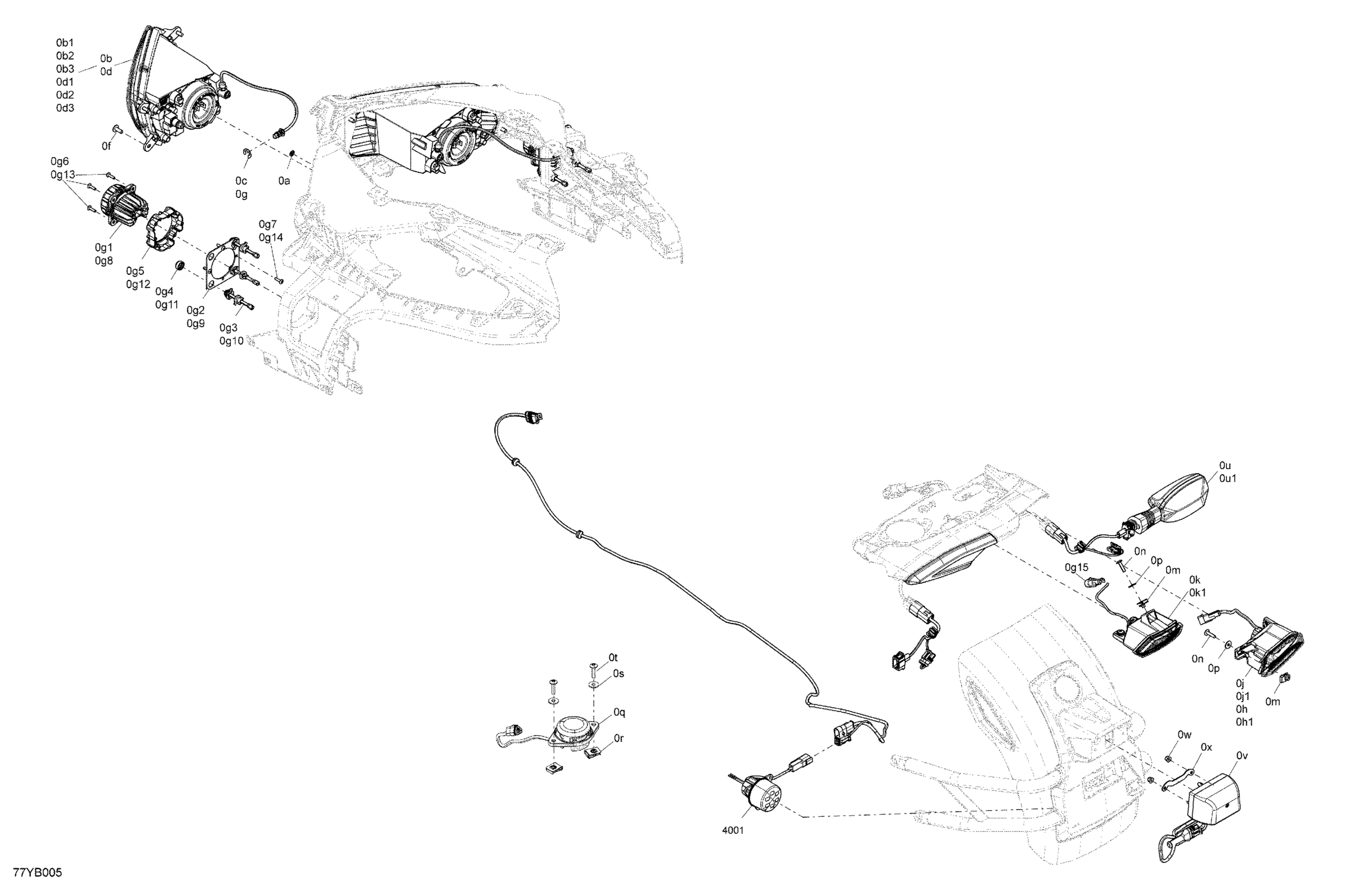 0b1
0b2
0b3
0d1
0d2
0d3
0b
0d
0f
0c
0g
0a
0g6
0g13
0g1
0g8
0g5
0g12
0g4
0g11
0g2
0g9
0g3
0g10
0g7
0g14
0u
0u1
0n
0p
0m
0g15
0k
0k1
0n
0p
0j
0j1
0h
0h1
0m
0t
0s
0q
0r
0w
0x
0v
4001
77YB005