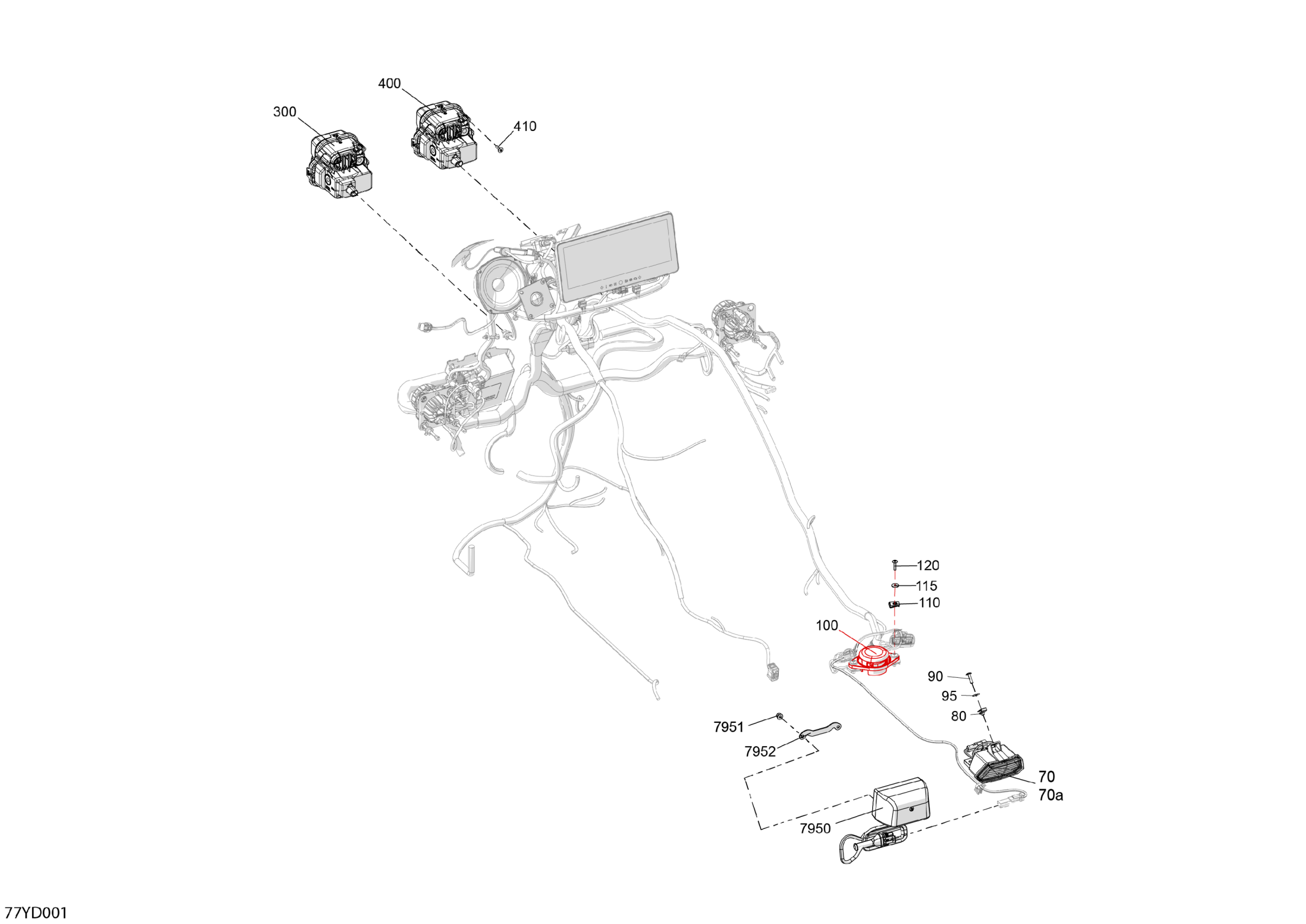 400
300
410
120
115
110
100
90
95
80
7951
7952
70
70a
7950
77YD001