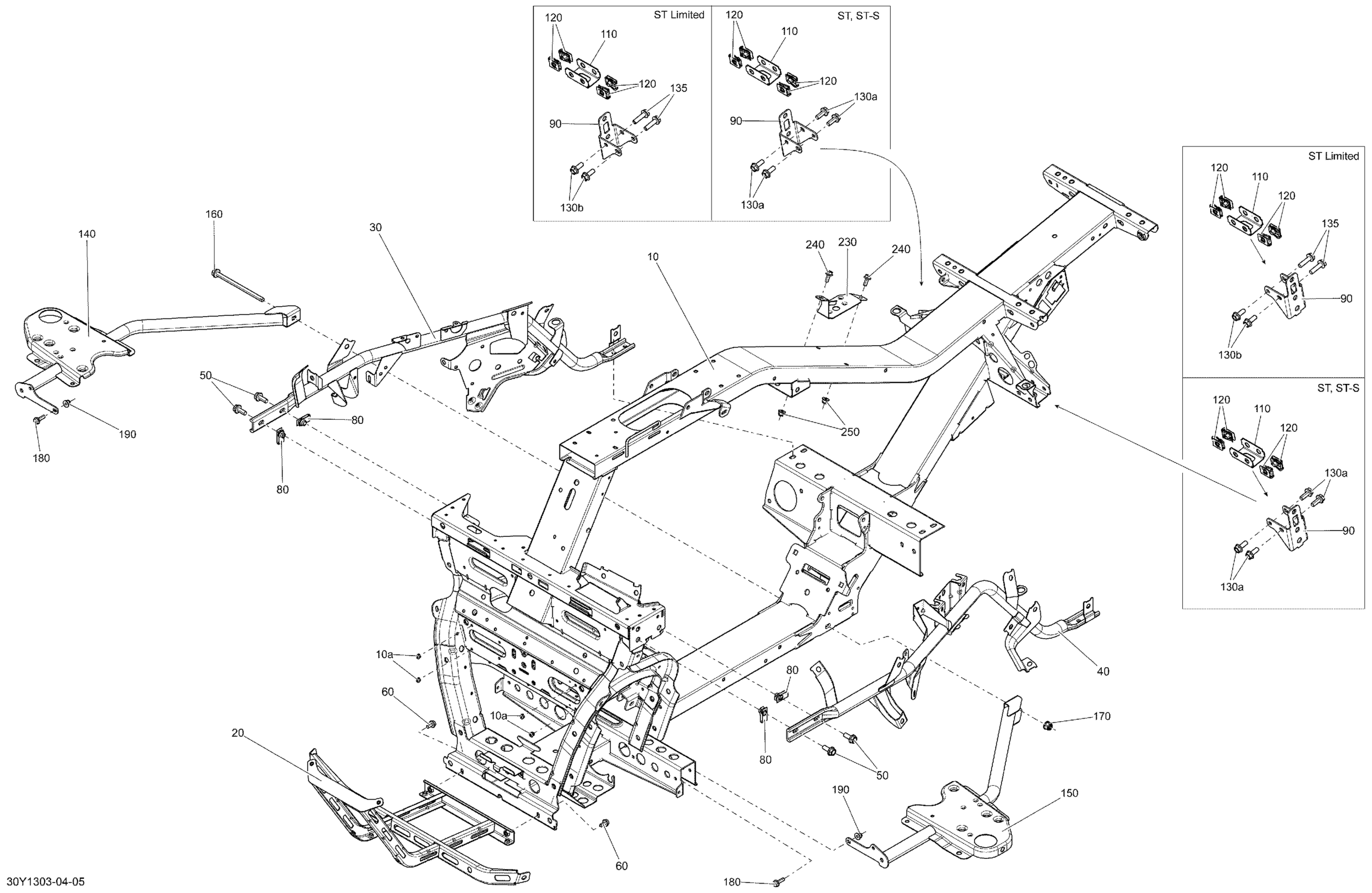 ST Limited
120
110
120
135
90
130b

ST, ST-S
120
110
120
130a
90
130a

ST Limited
120
110
120
135
90
130b

ST, ST-S
120
110
120
130a
90
130a

160
140
30
10
240
230
240
50
80
80
190
180
250
10a
60
10a
20
60
80
80
50
40
170
190
150
180

30Y1303-04-05