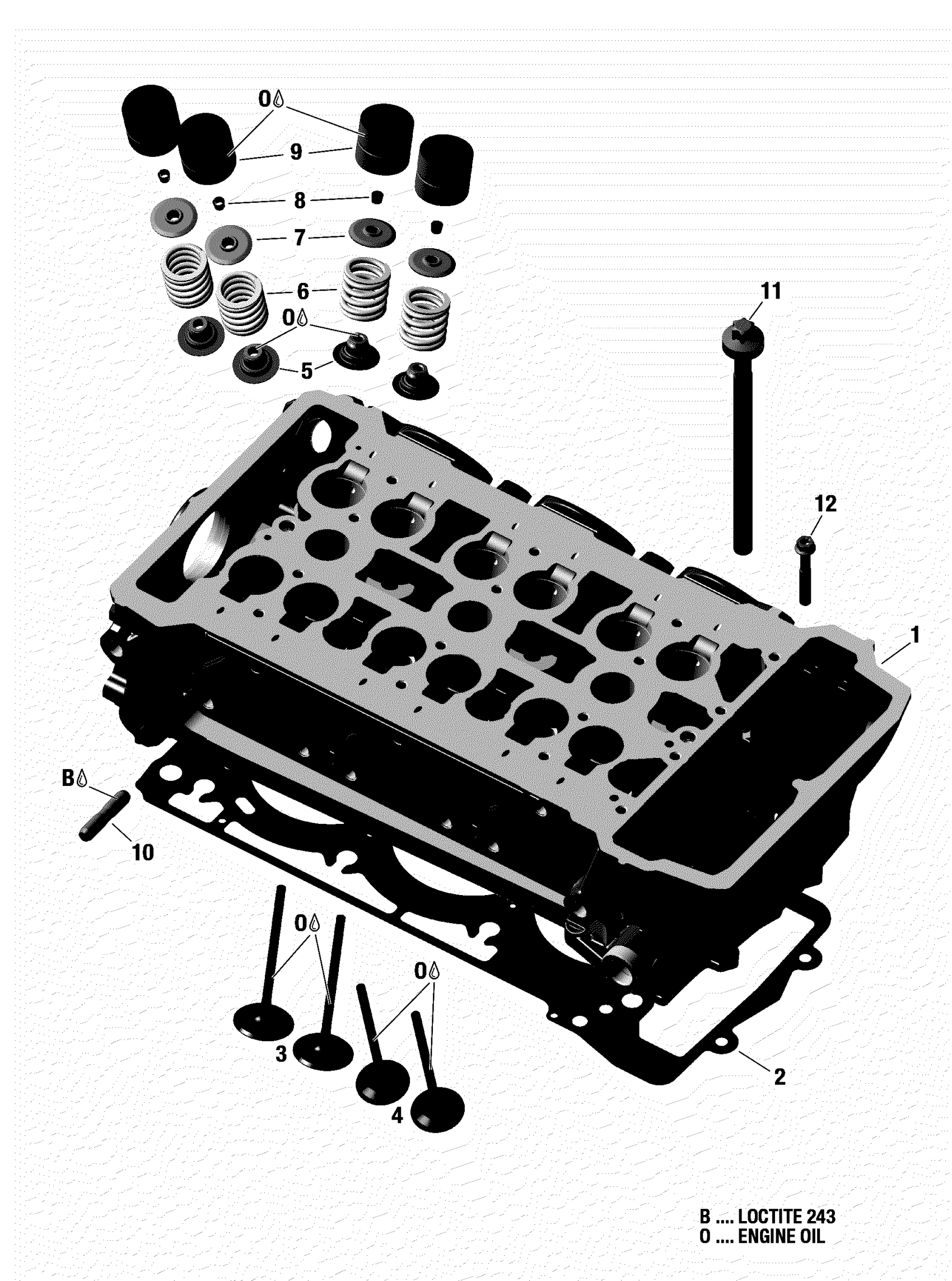 O
9
8
7
6
O
5
11
12
1
B
10
O
O
3
4
2

B .... LOCTITE 243
O .... ENGINE OIL