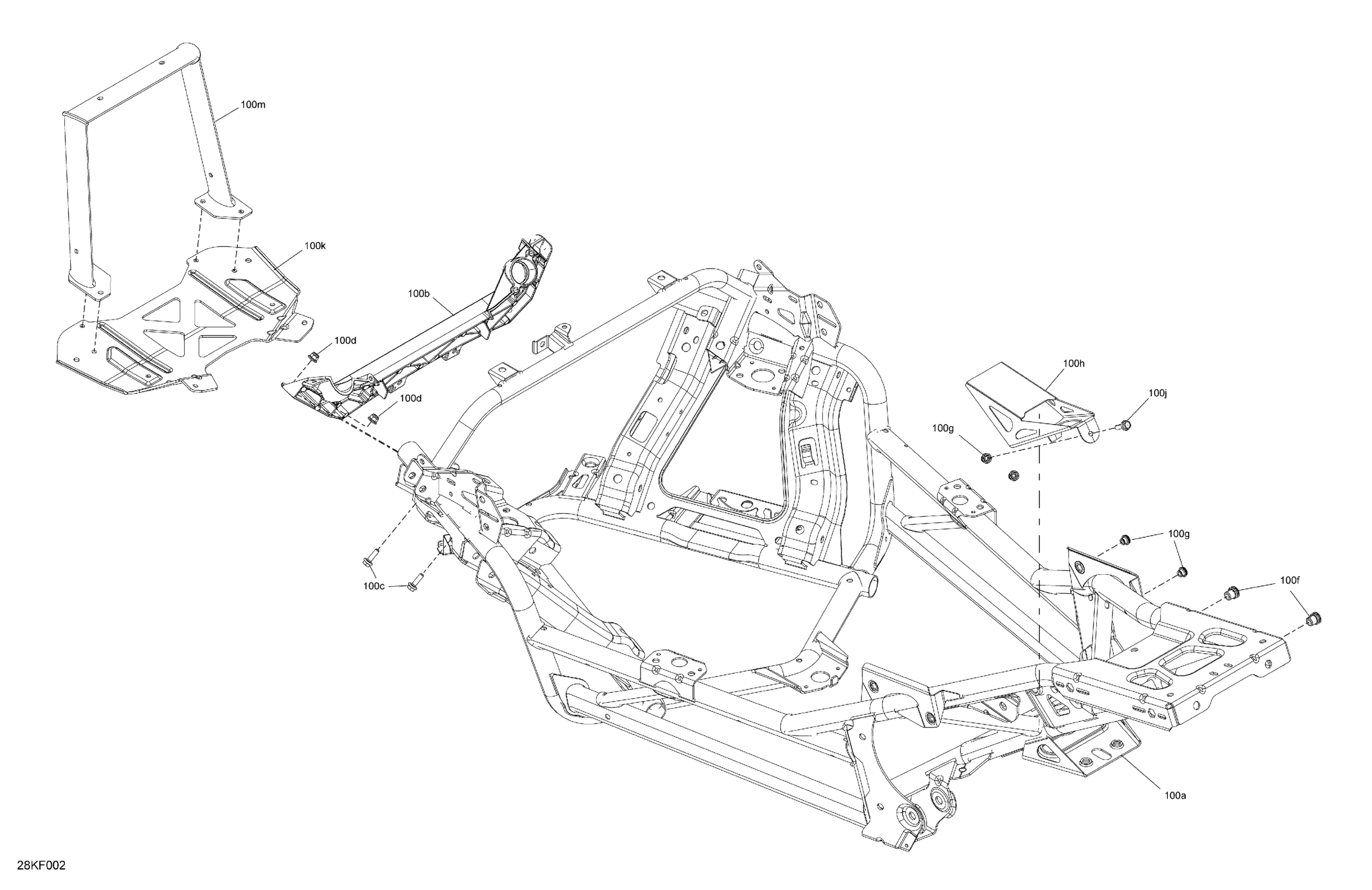 100m

100k

100b

100d

100d

100h

100j

100g

100g

100f

100c

100a

28KF002