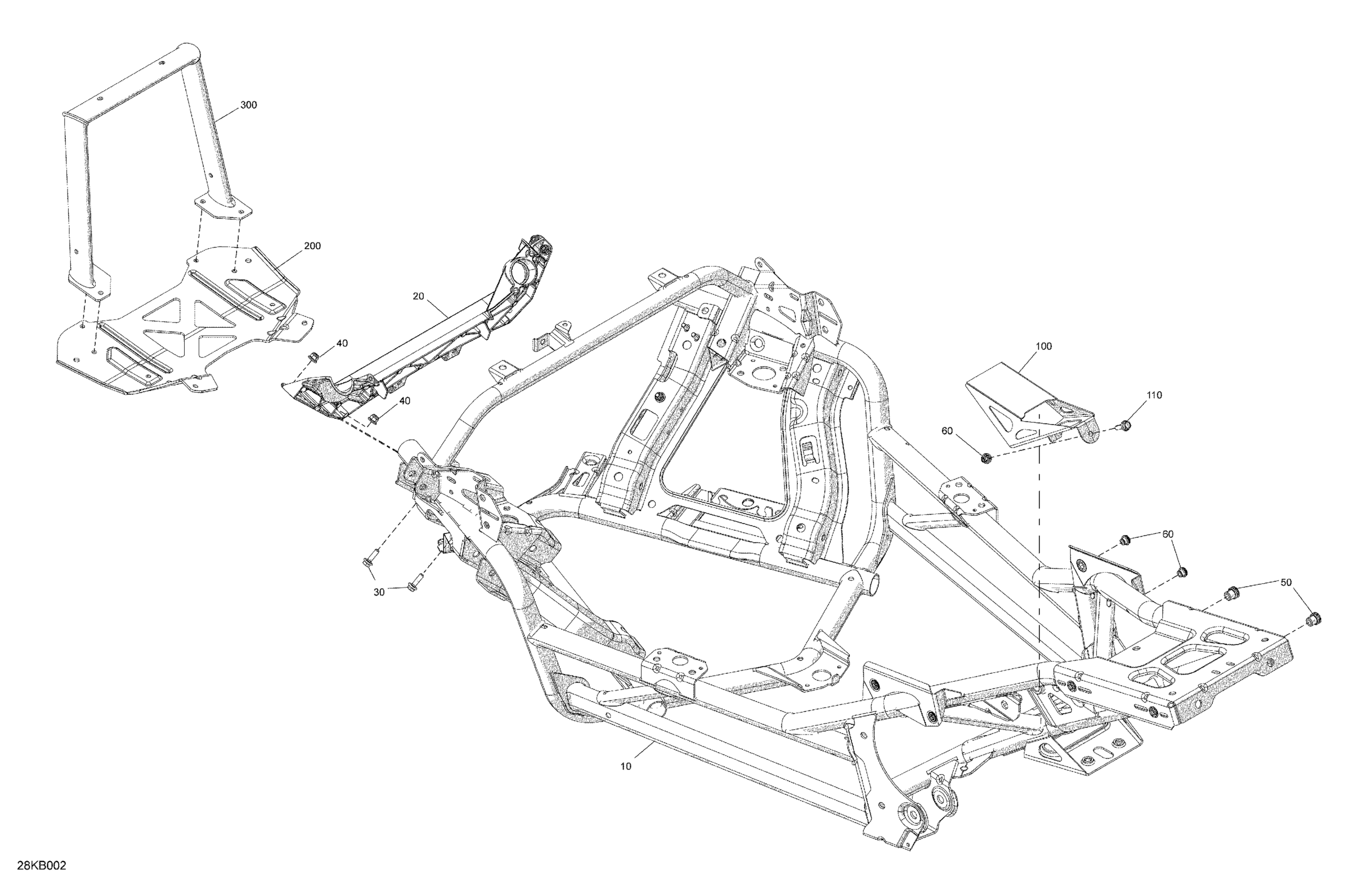 300

200

20

40

40

100

110

60

60

50

30

10

28KB002