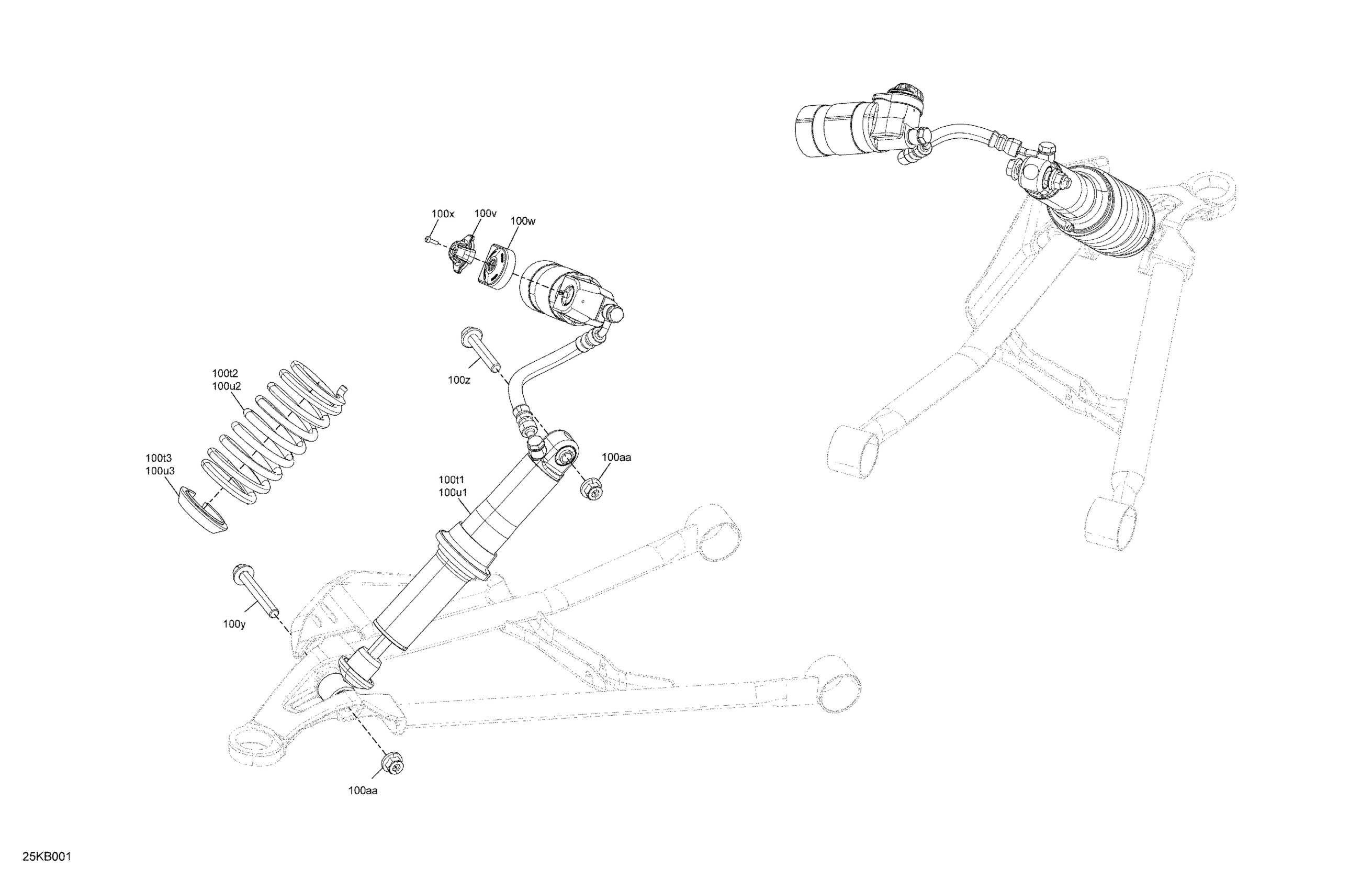 100x
100v
100w
100z
100t2
100u2
100t3
100u3
100aa
100t1
100u1
100y
100aa
25KB001