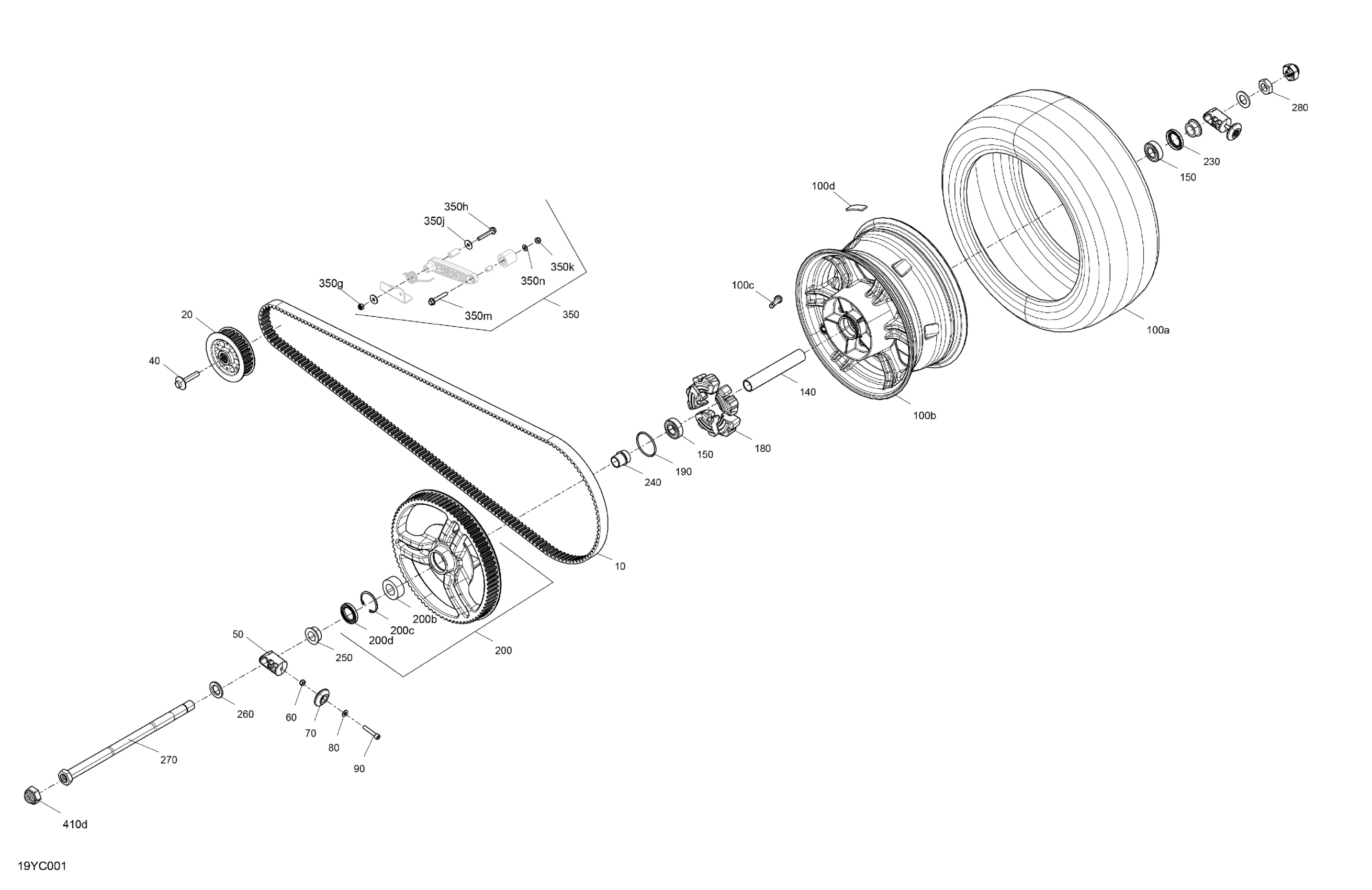 280
230
150
100d
350h
350j
350k
350n
350g
350m
350
100c
100a
20
40
140
100b
150
180
190
240
10
200b
200c
200d
200
50
250
260
60
70
80
90
270
410d
19YC001