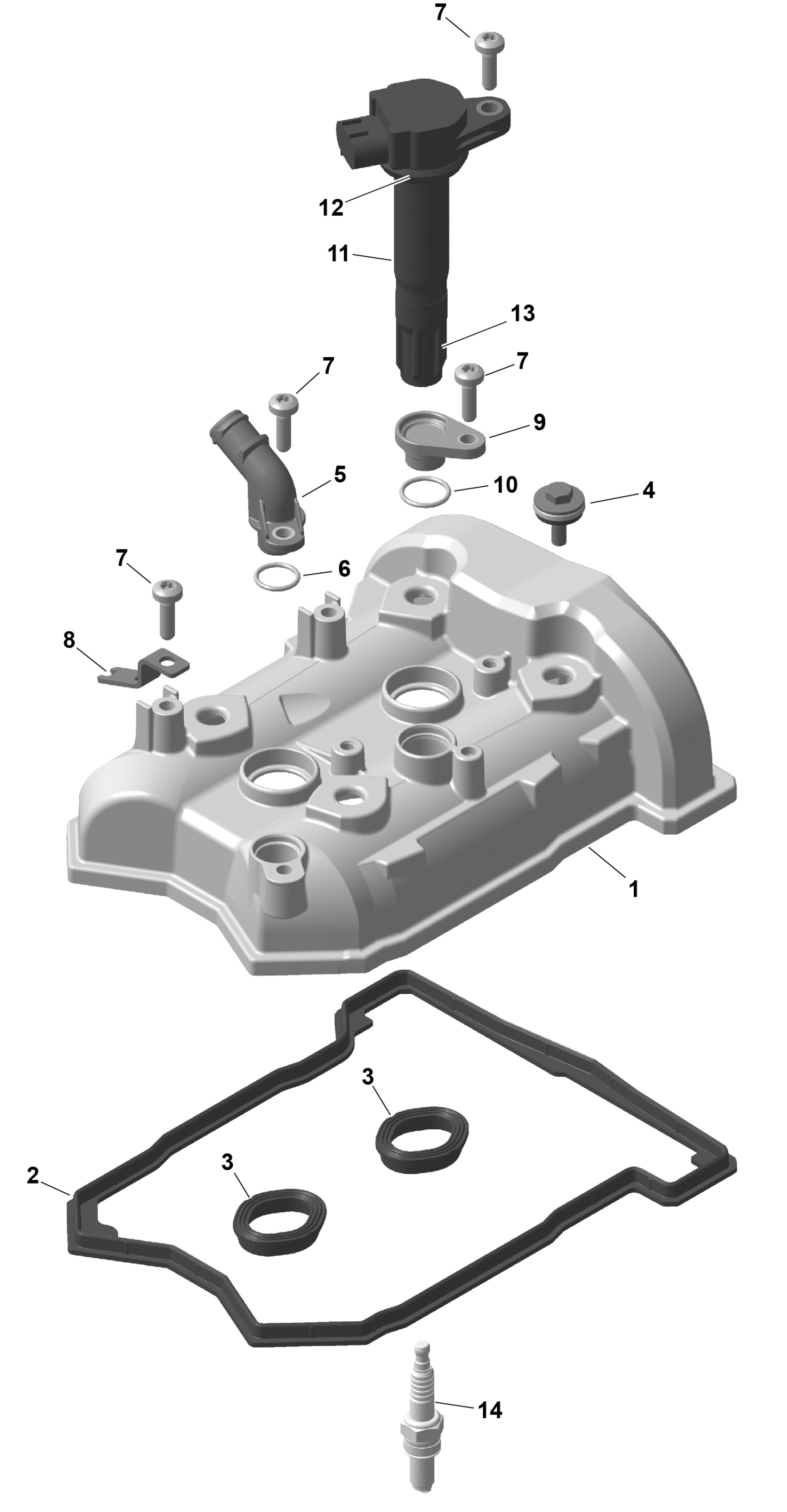 7
12
11
13
7
7
9
5
10
4
7
6
8
1
3
3
2
14