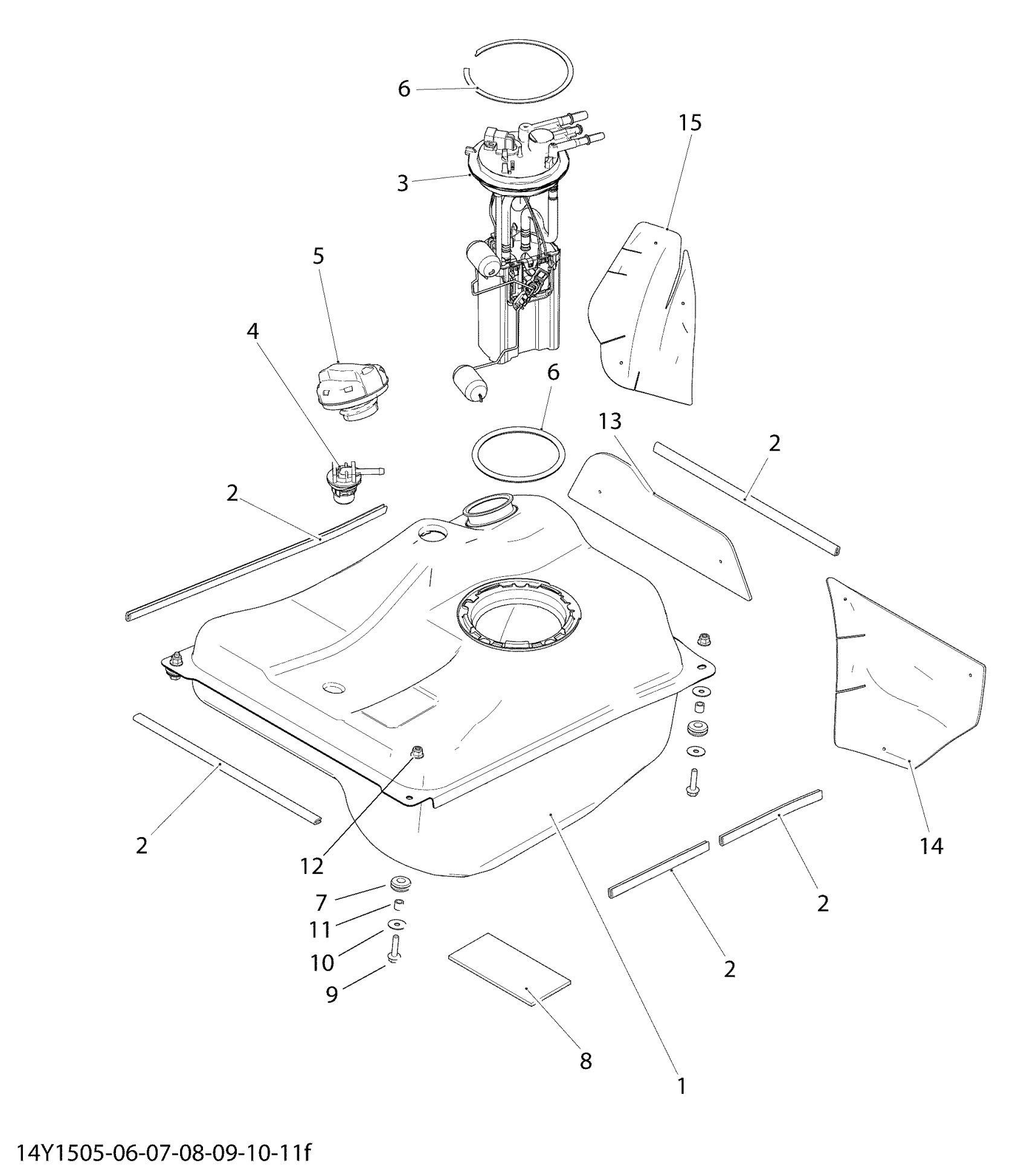 6
15
3
5
4
6
13
2
2
2
12
14
7
11
10
9
2
2
8
1
14Y1505-06-07-08-09-10-11f