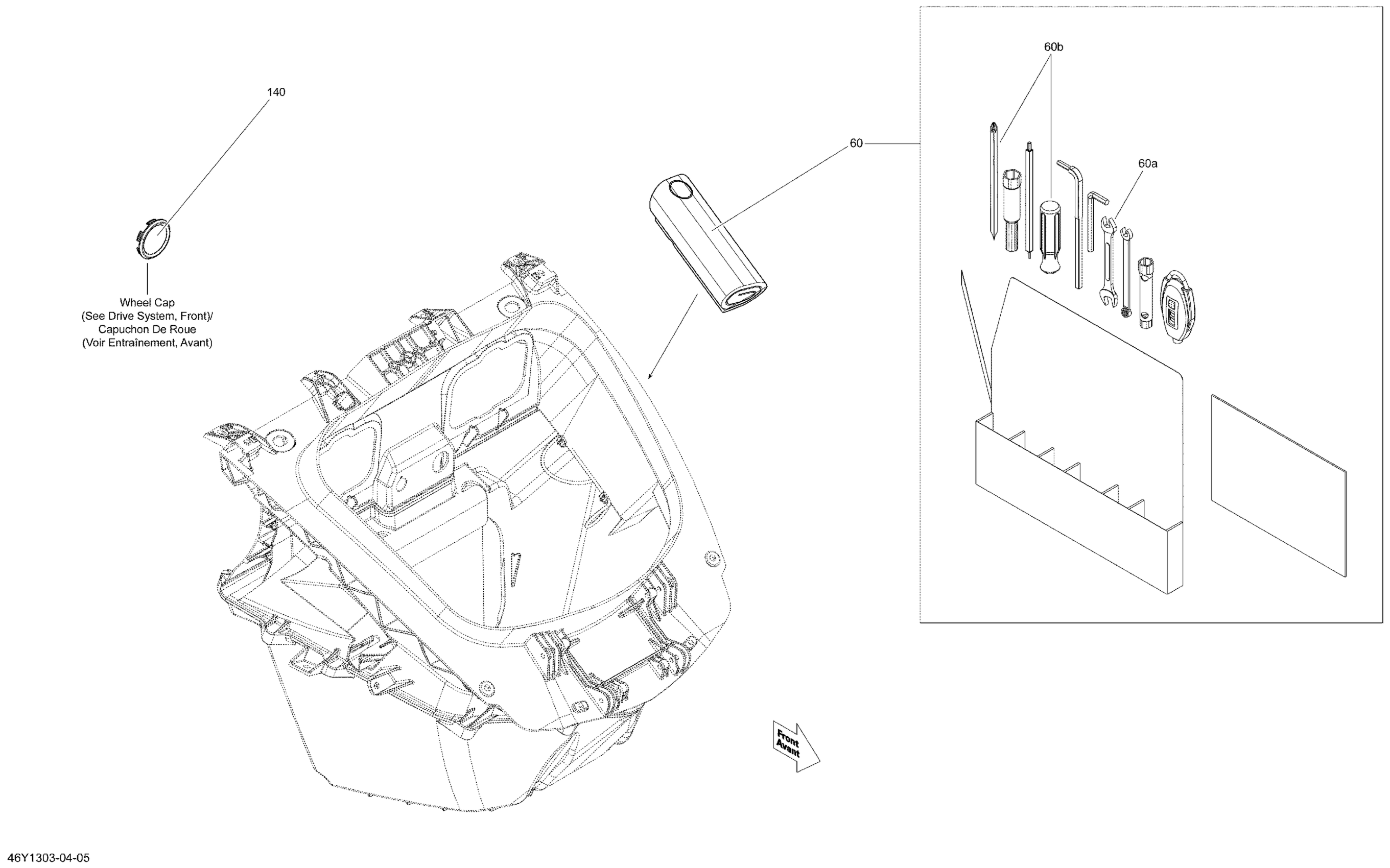 140

Wheel Cap
(See Drive System, Front)/
Capuchon De Roue
(Voir Entraînement, Avant)

60

60b

60a

Front
Avant

46Y1303-04-05