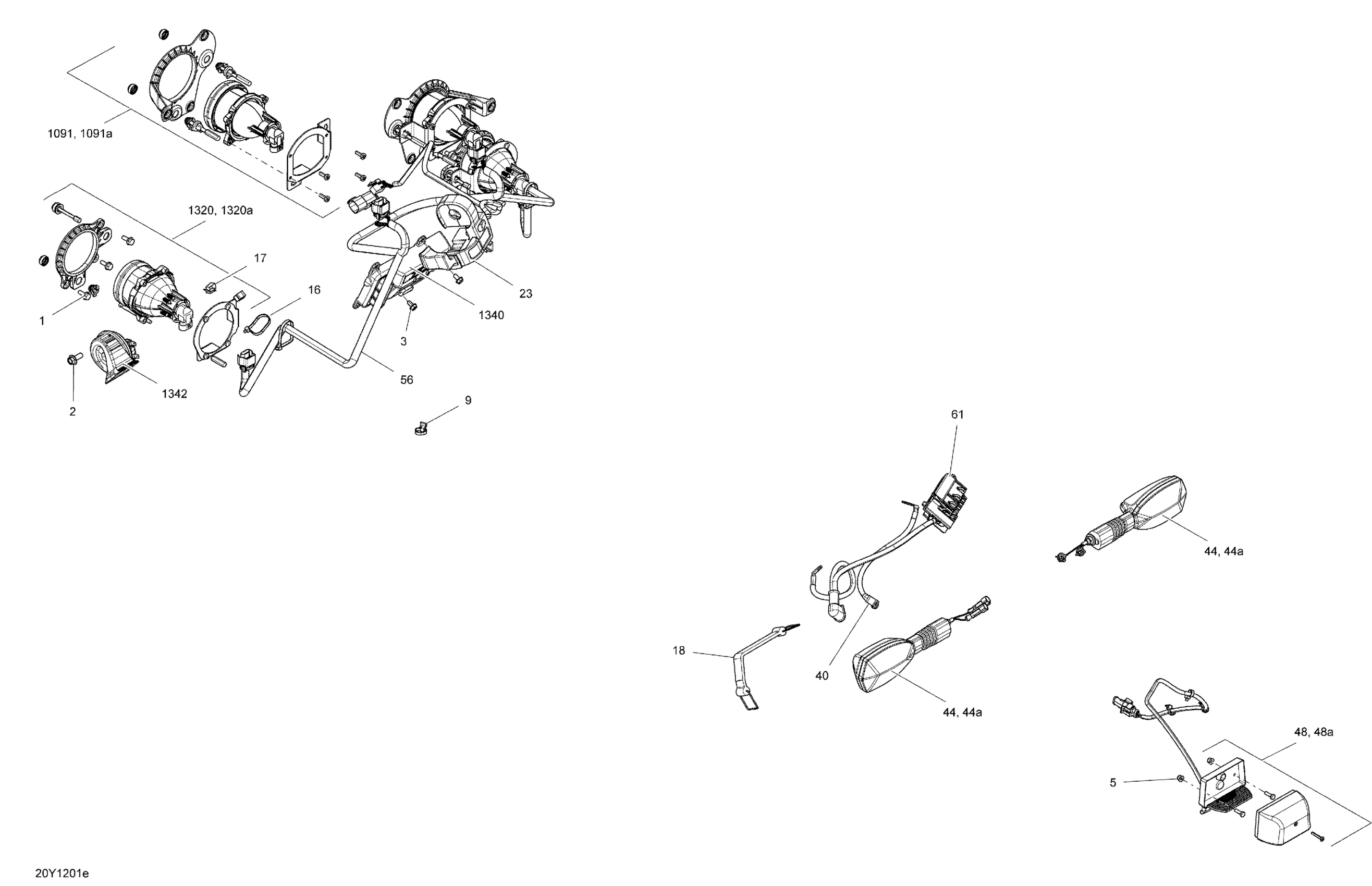 1091, 1091a

1320, 1320a

17

16

23

1340

1

3

56

1342

2

9

61

44, 44a

18

40

44, 44a

48, 48a

5

20Y1201e