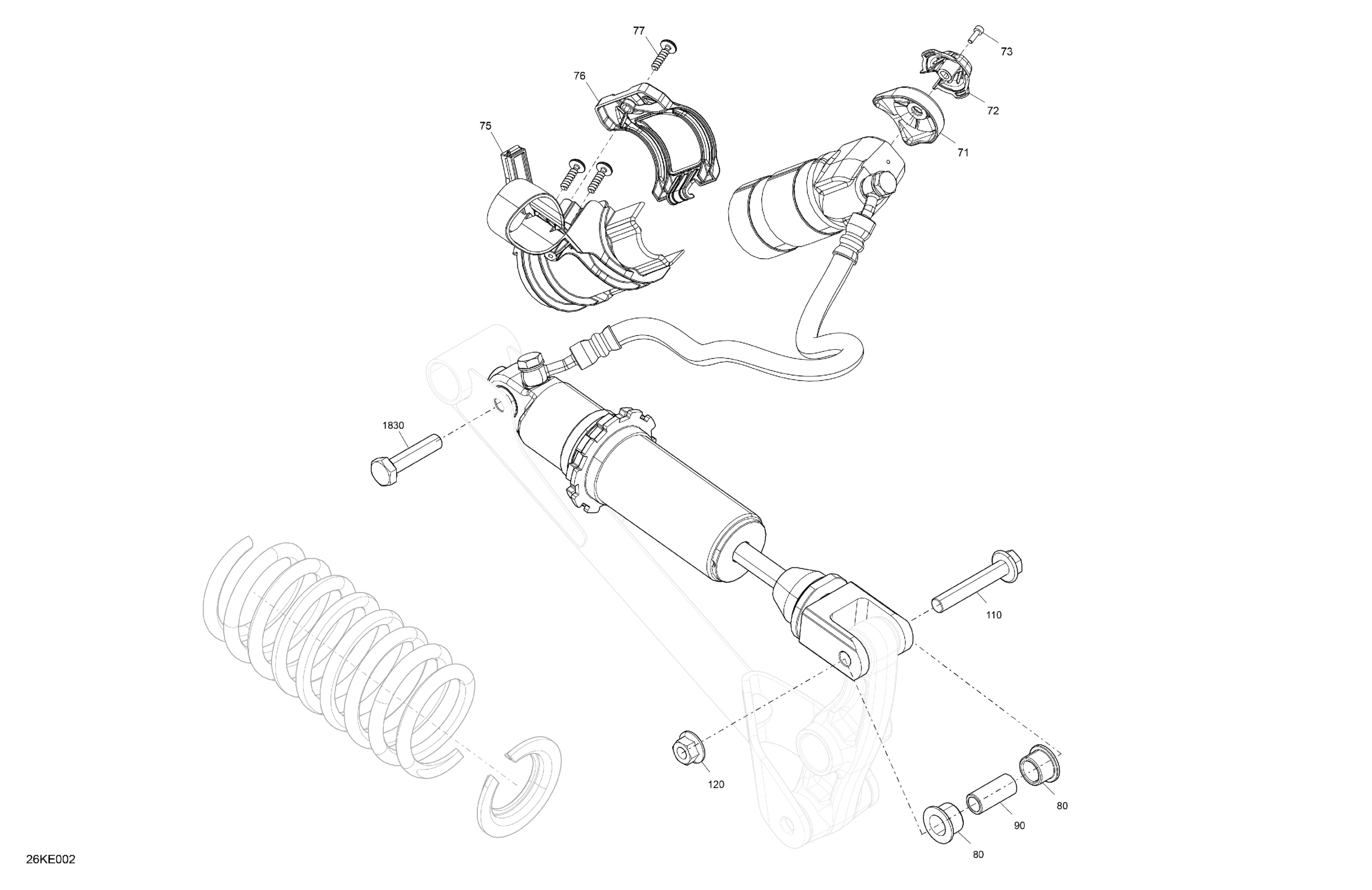 77
73
76
72
75
71
1830
110
120
80
90
80
26KE002