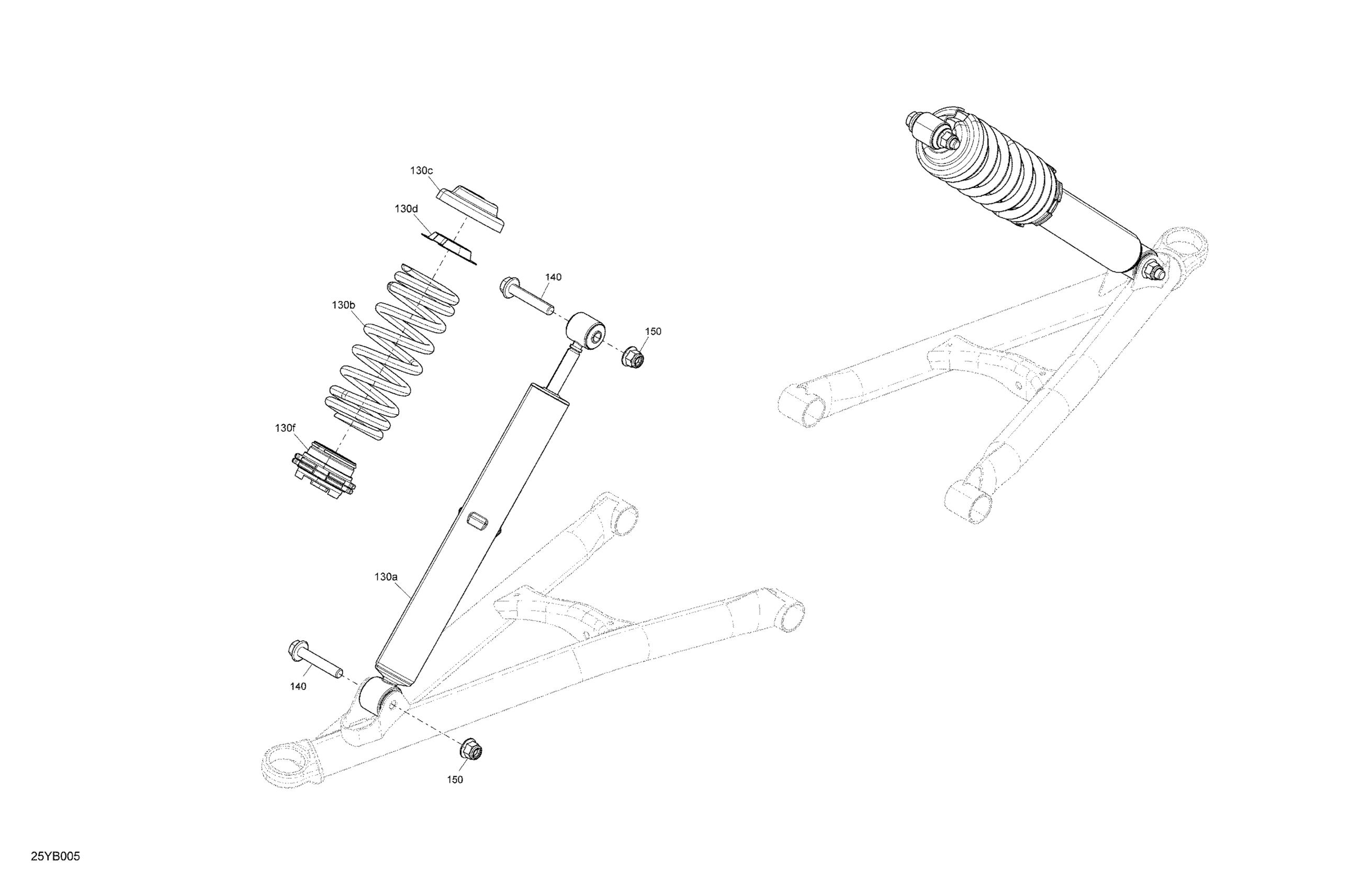 130c

130d

140

130b

150

130f

130a

140

150

25YB005