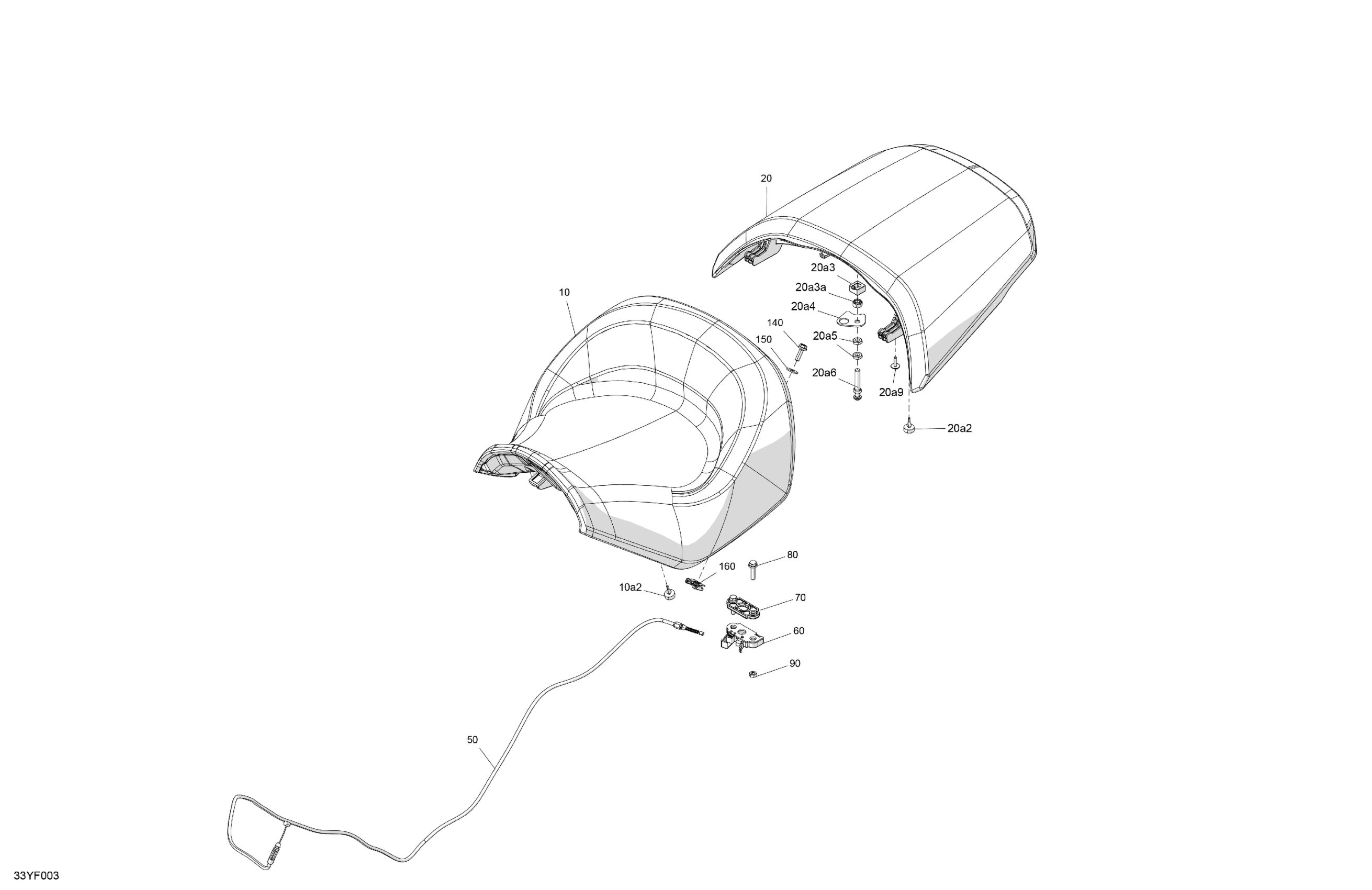 20

20a3

20a3a

20a4

10

140

150

20a5

20a6

20a9

20a2

80

160

10a2

70

60

90

50

33YF003