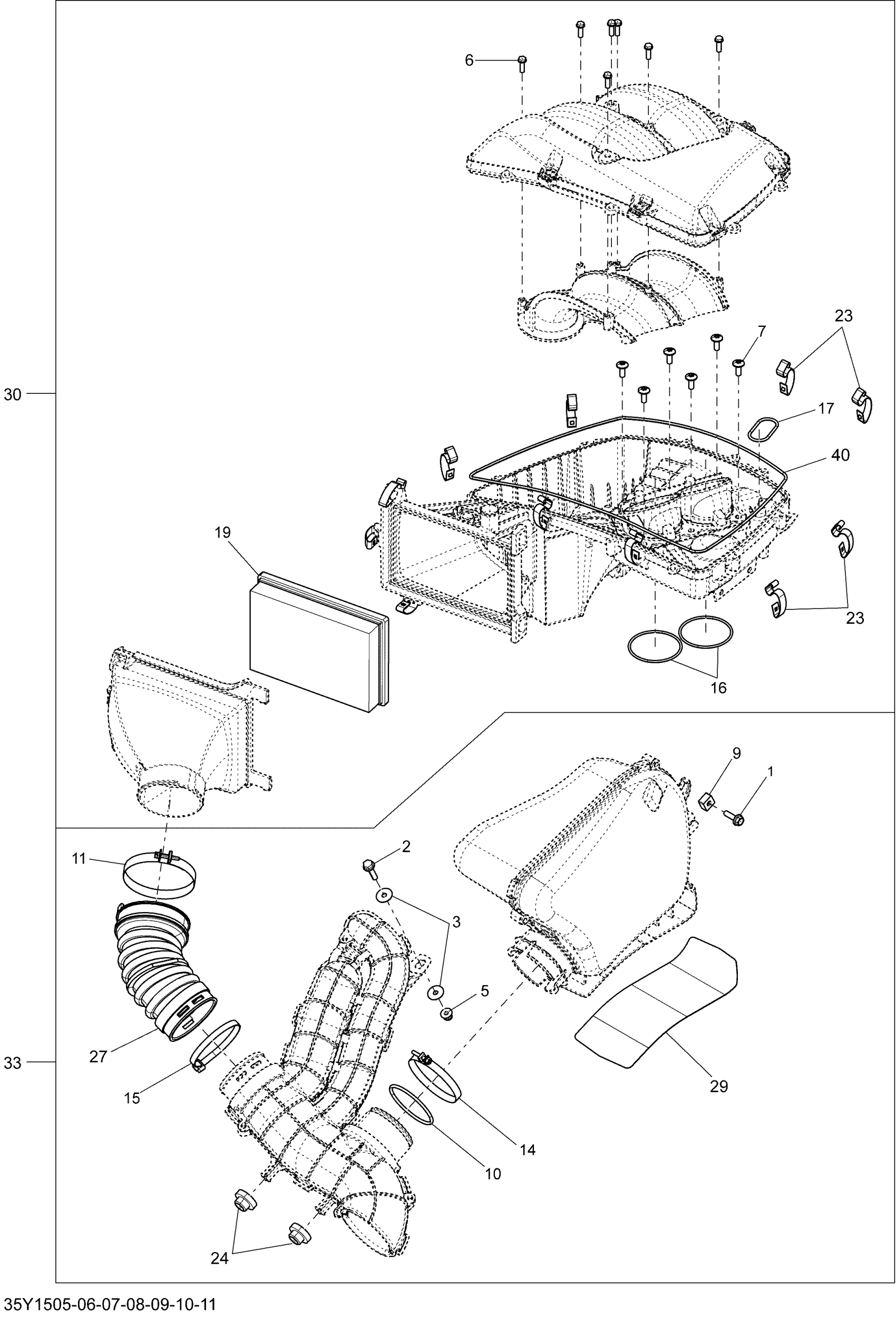 6
23
7
30
17
40
19
23
16
9
1
11
2
3
5
27
33
15
29
14
10
24
35Y1505-06-07-08-09-10-11