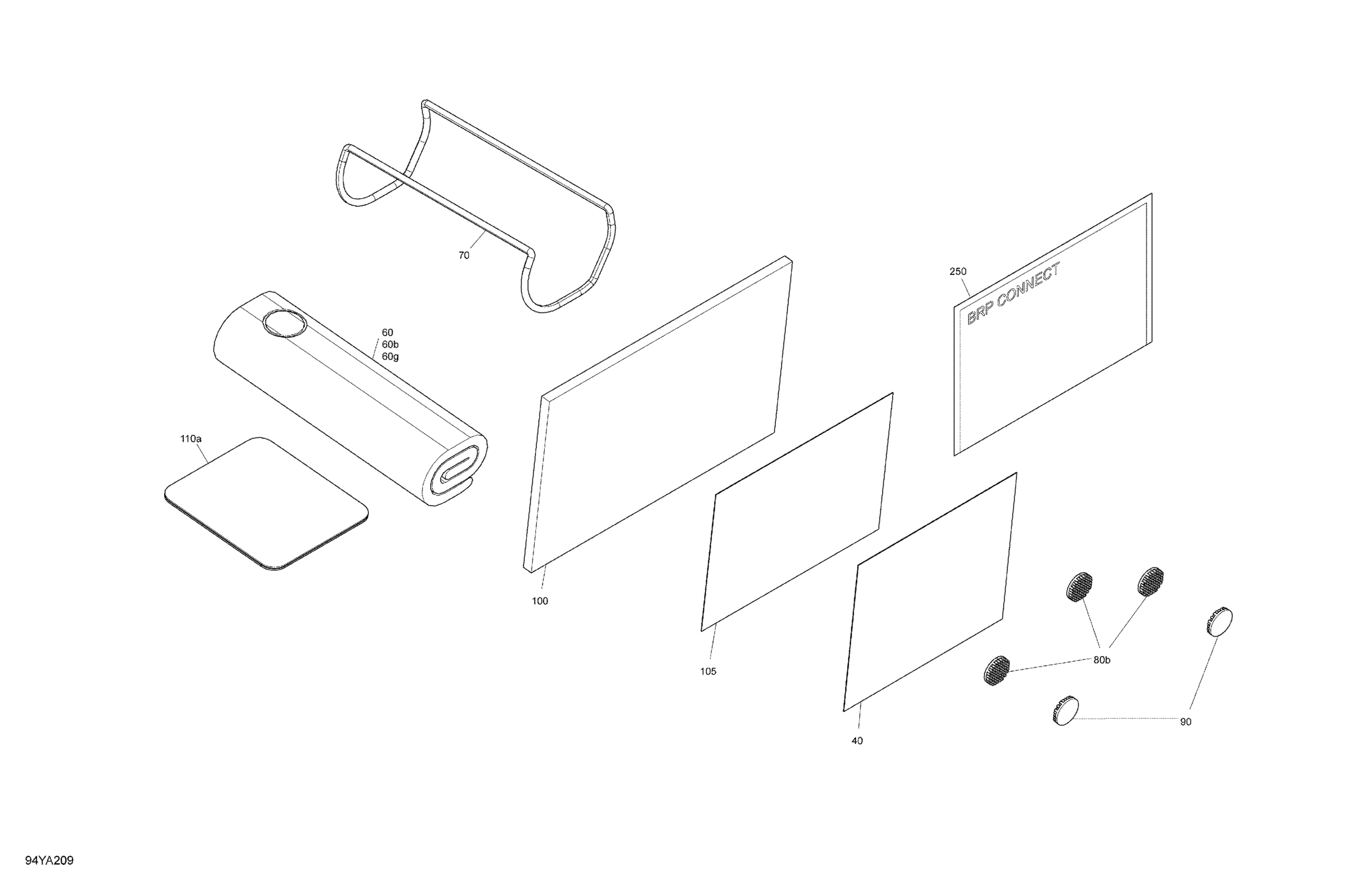 70

250

BRP CONNECT

60
60b
60g

110a

100

105

80b

90

40

94YA209