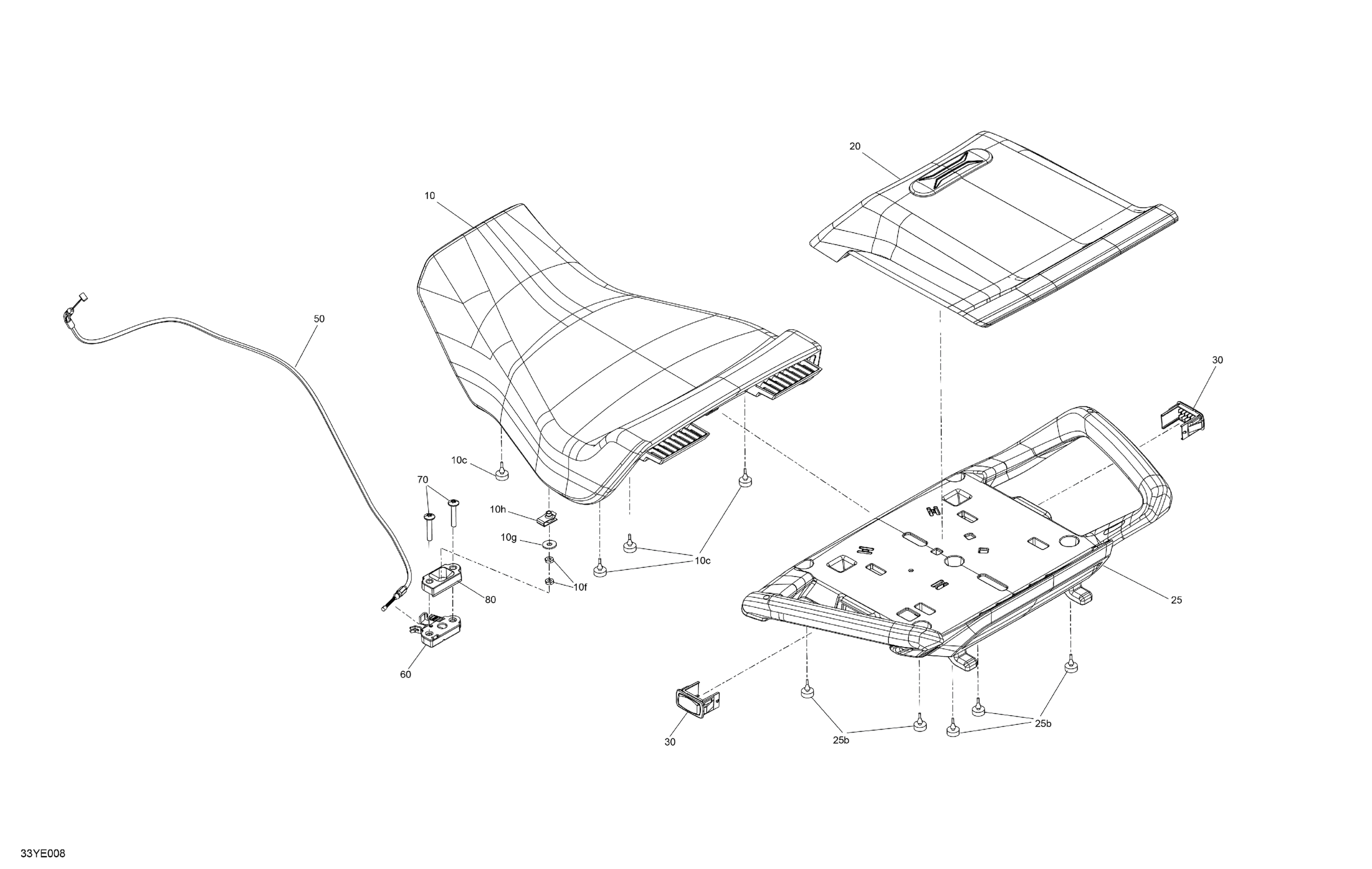 20

10

50

30

10c

70

10h

10g

10c

10f

80

25

60

30

25b

25b

33YE008