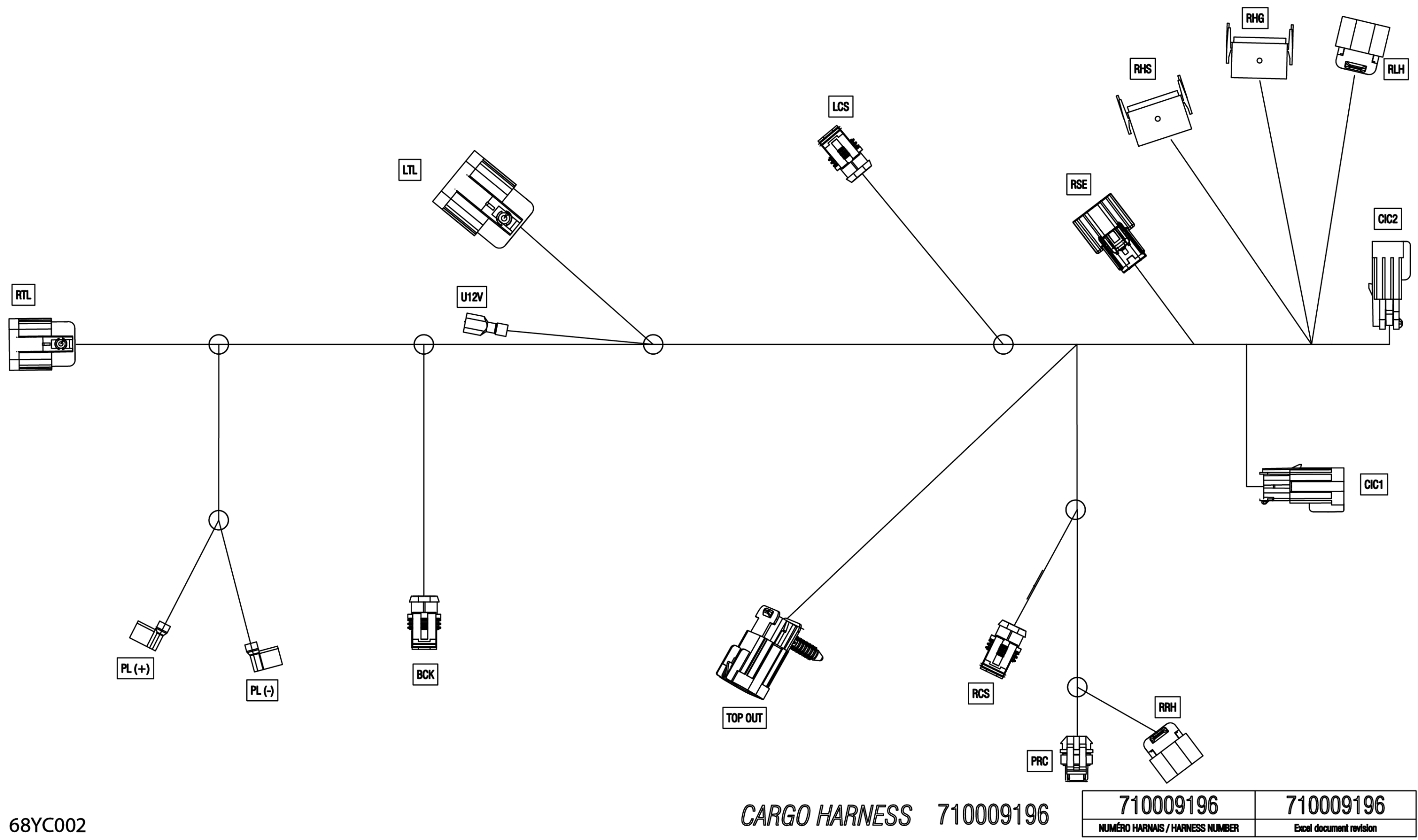 RHG
RLH
RHS
LCS
LTL
RSE
CIC2
RTL
U12V
CIC1
PL (+)
PL (-)
BCK
TOP OUT
RCS
RRH
PRC
68YC002
CARGO HARNESS 710009196

| 710009196 | 710009196 |
|---|---|
| NUMÉRO HARNAIS / HARNESS NUMBER | Excel document revision |