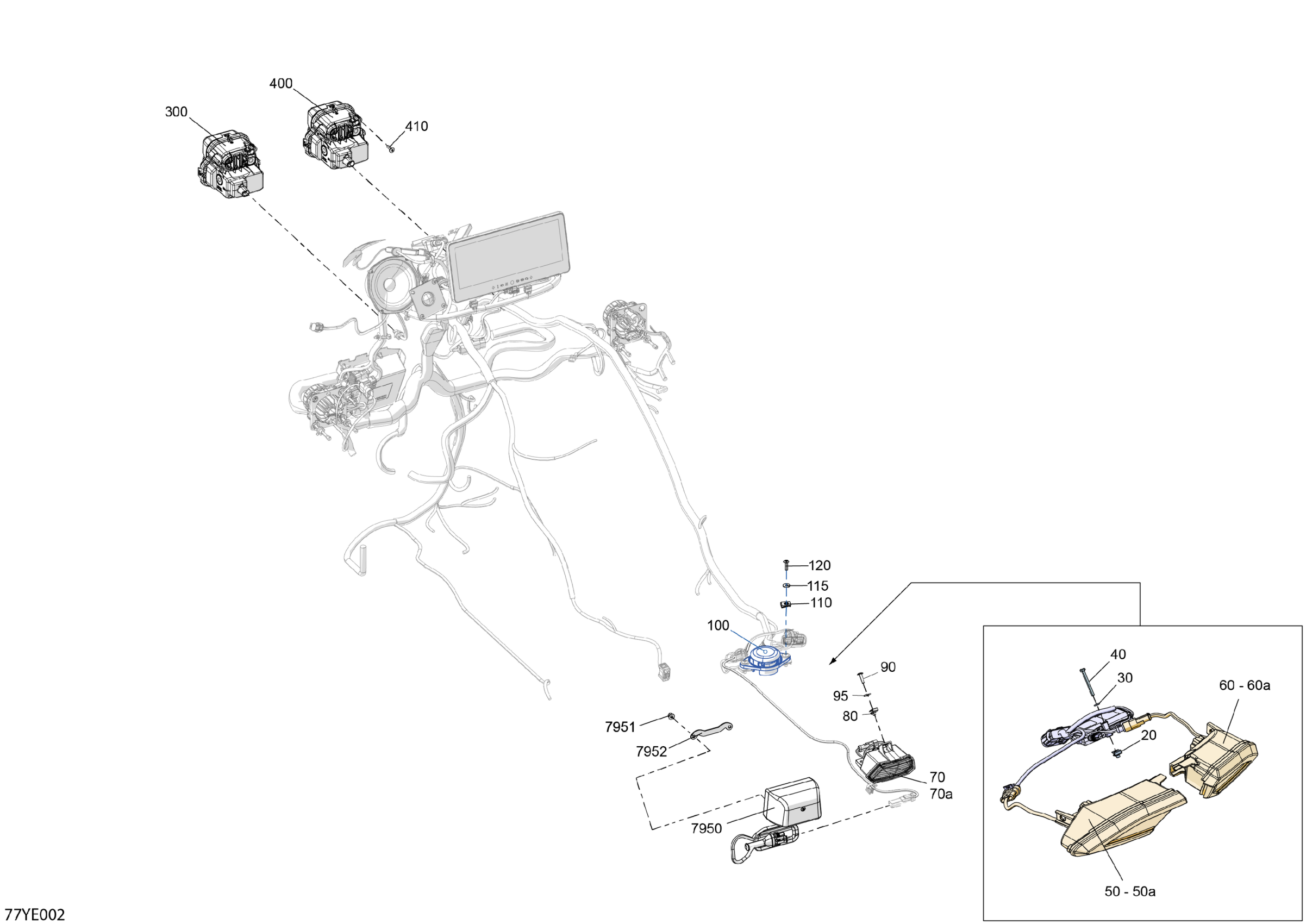 400
300
410
120
115
110
100
90
95
80
7951
7952
70
70a
7950
40
30
60 - 60a
20
50 - 50a
77YE002