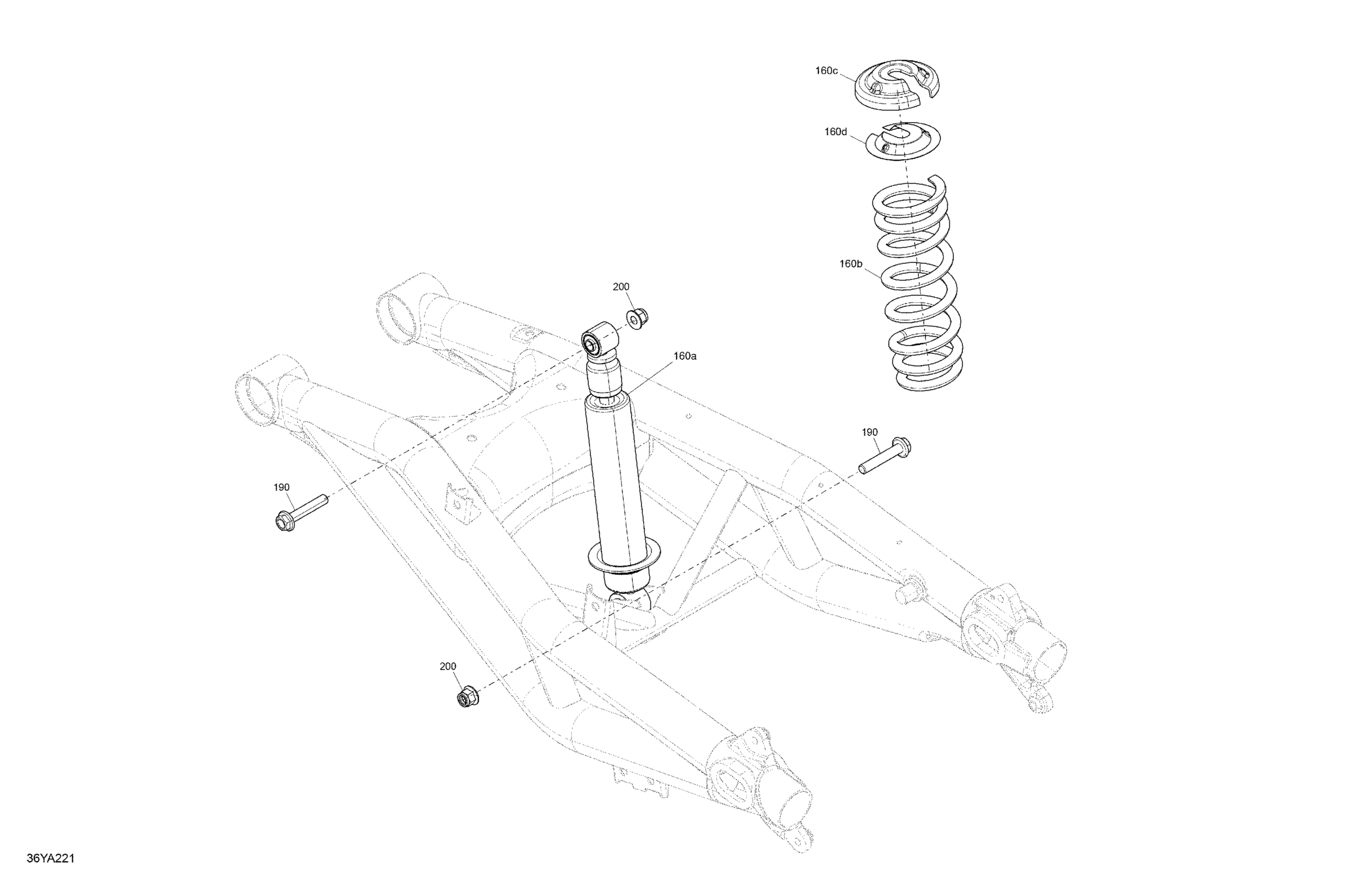 160c

160d

160b

200

160a

190

190

200

36YA221