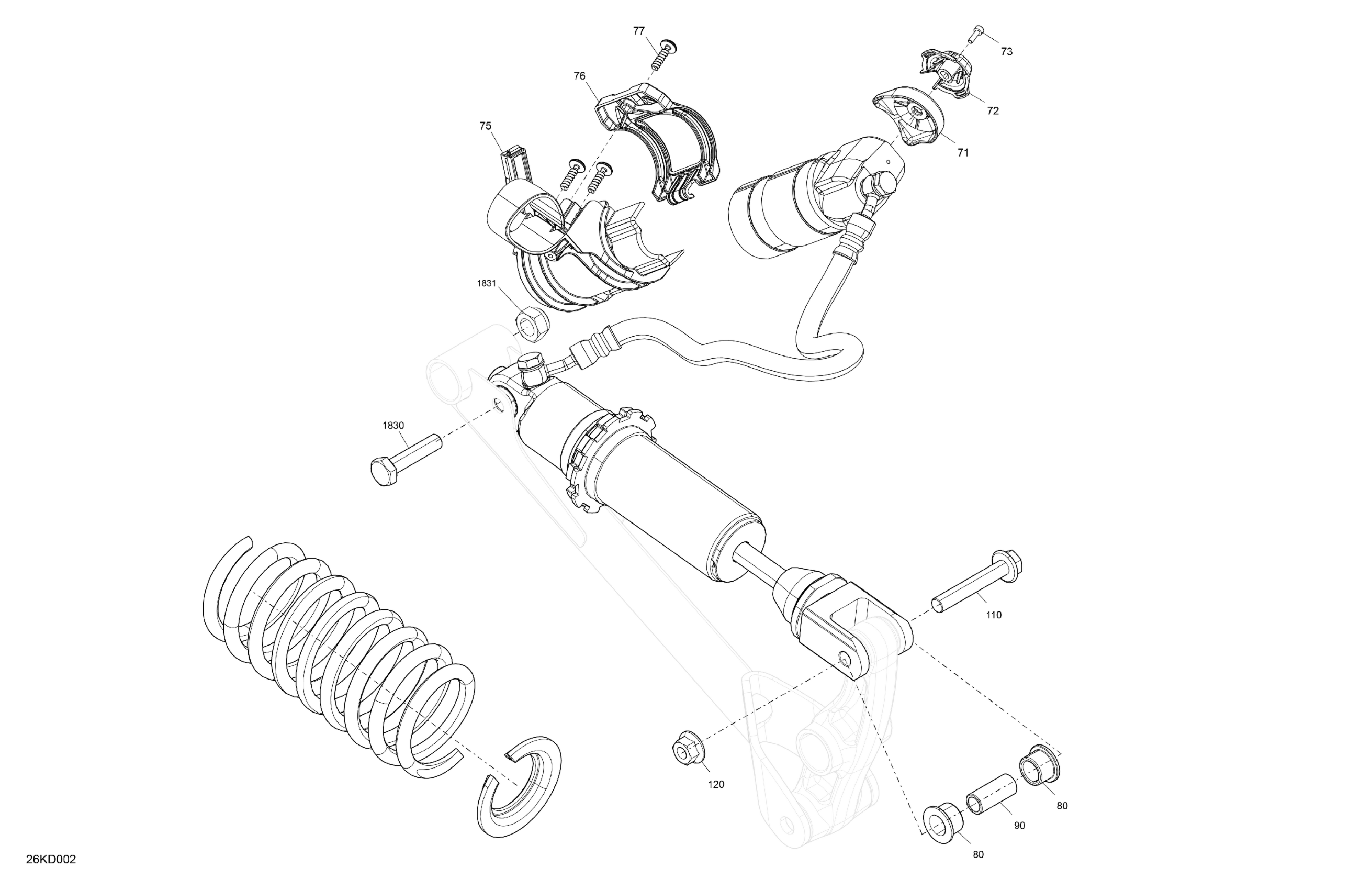 77
73
76
72
75
71
1831
1830
110
120
80
90
80
26KD002