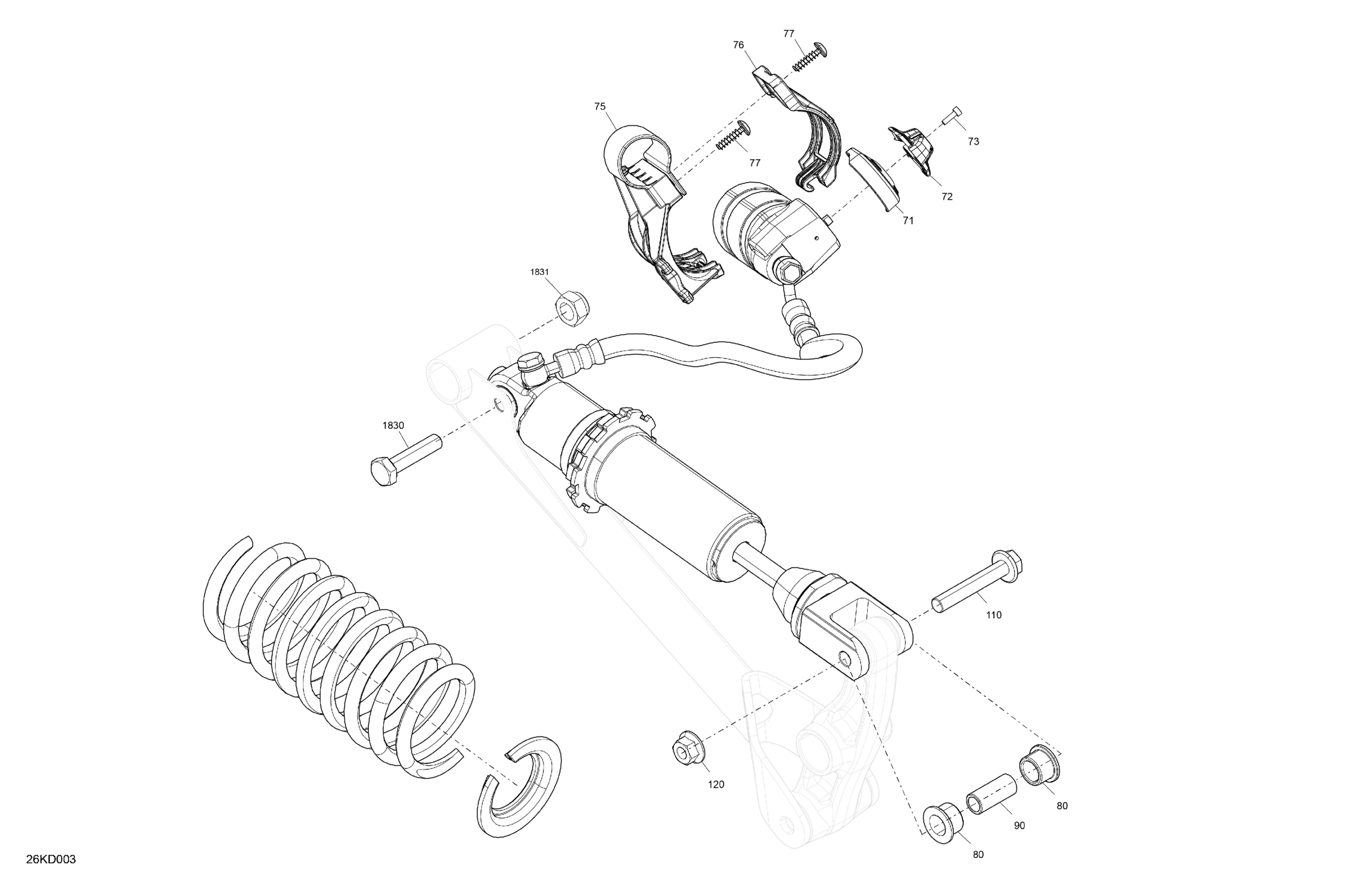 77
76
75
73
77
72
71
1831
1830
110
120
80
90
80
26KD003