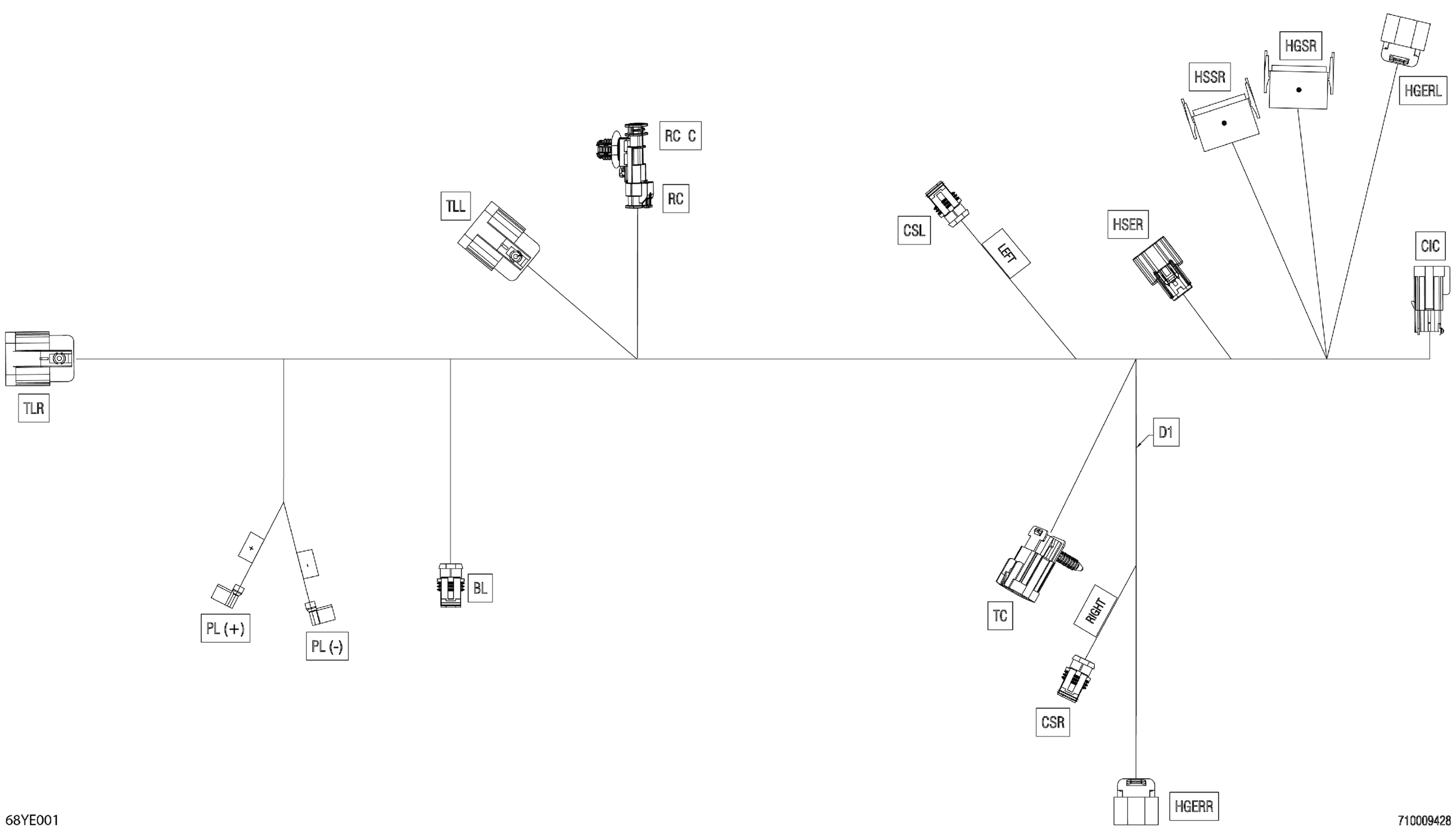 HGSR
HSSR
HGERL
RC C
RC
TLL
CSL
LEFT
HSER
CIC
TLR
D1
+
-
PL (+)
PL (-)
BL
TC
RIGHT
CSR
HGERR
68YE001
710009428