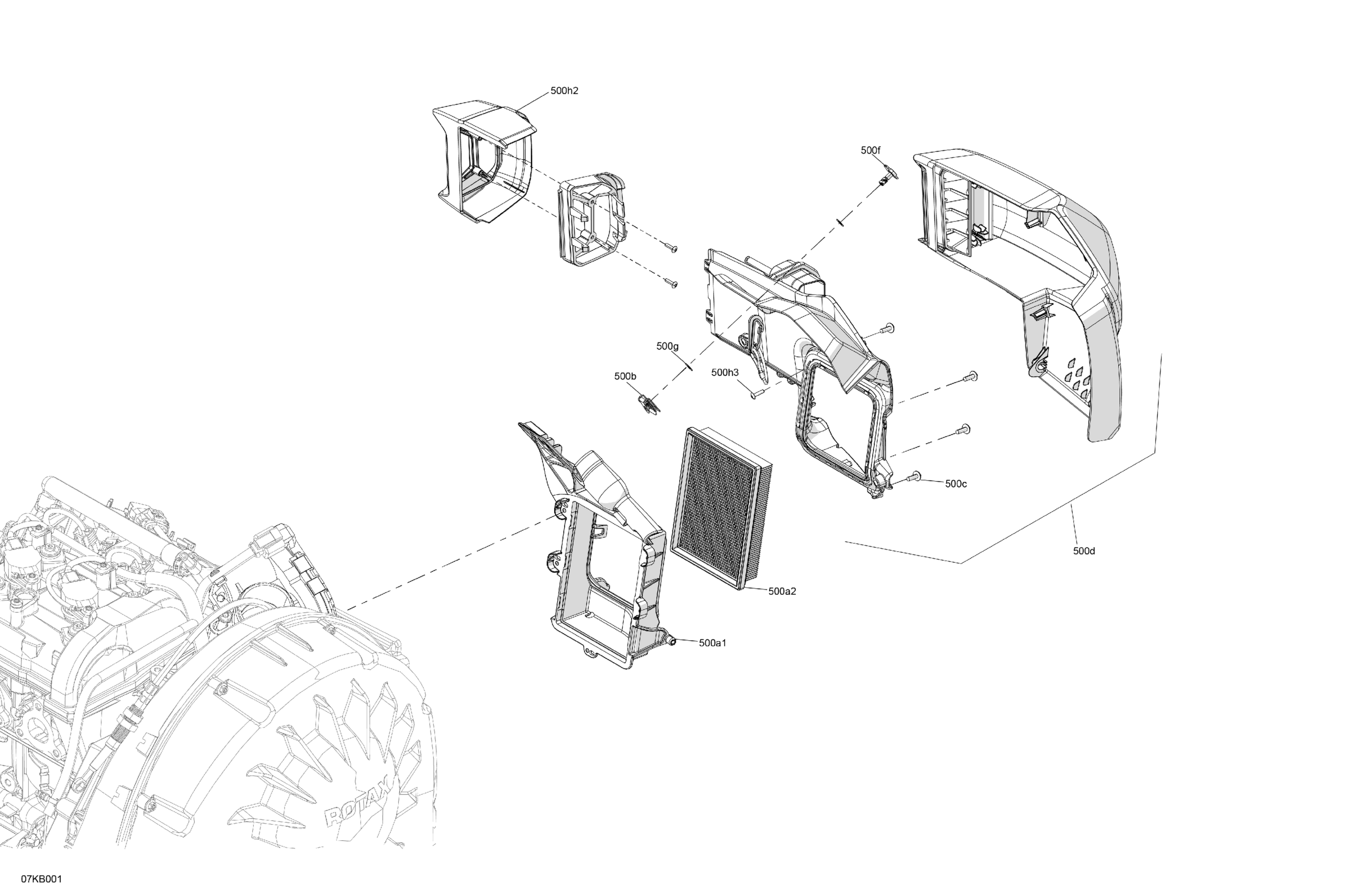 500h2

500f

500g

500b

500h3

500c

500d

500a2

500a1

ROTAX

07KB001