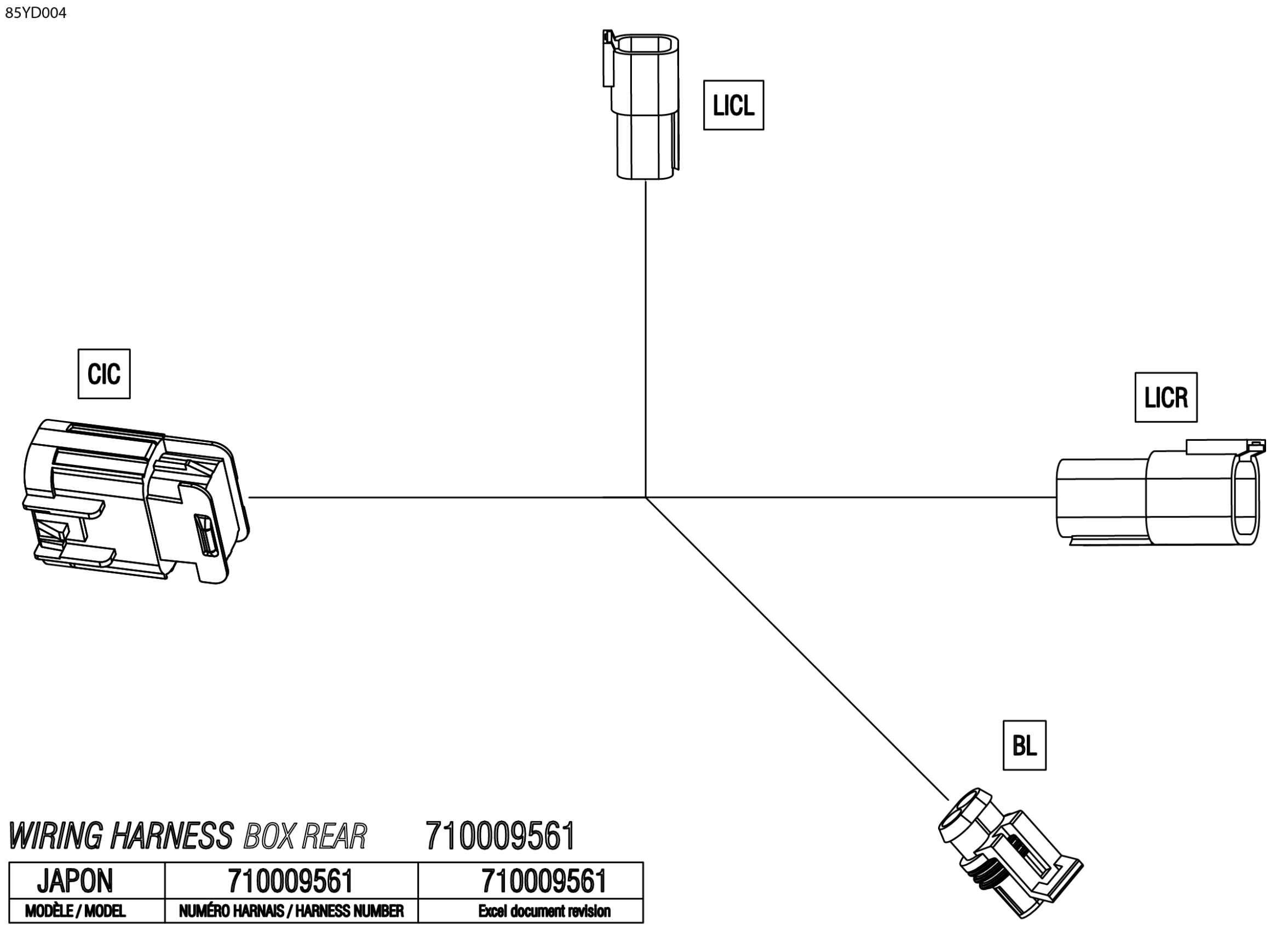 85YD004

LICL

CIC

LICR

BL

WIRING HARNESS BOX REAR 710009561

| JAPON | 710009561 | 710009561 |
|---|---|---|
| MODÈLE / MODEL | NUMÉRO HARNAIS / HARNESS NUMBER | Excel document revision |