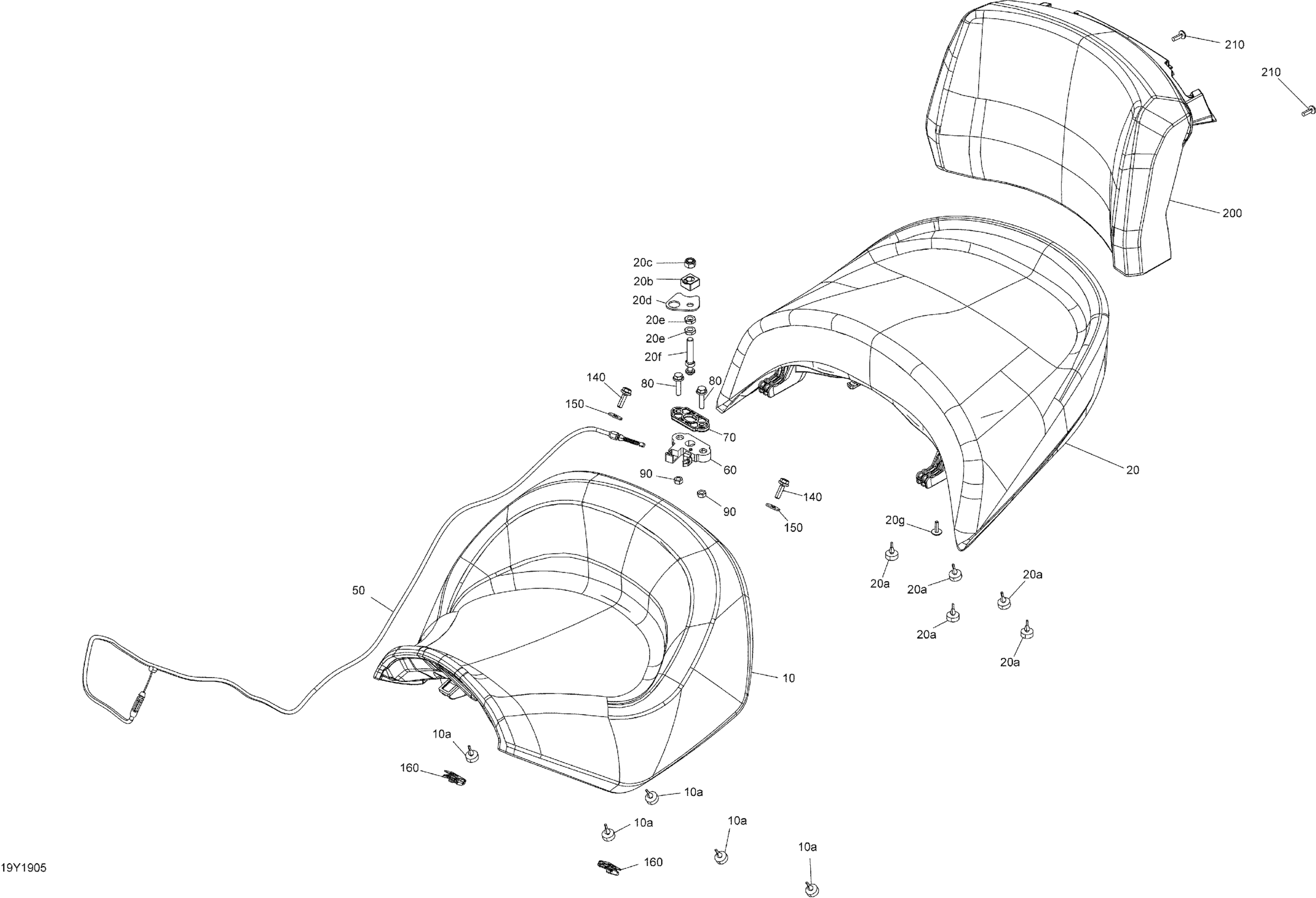 210
210
200
20c
20b
20d
20e
20e
20f
140
80
80
150
70
60
90
90
140
150
20
20g
20a
20a
20a
20a
20a
50
10
10a
160
10a
10a
10a
10a
160
19Y1905