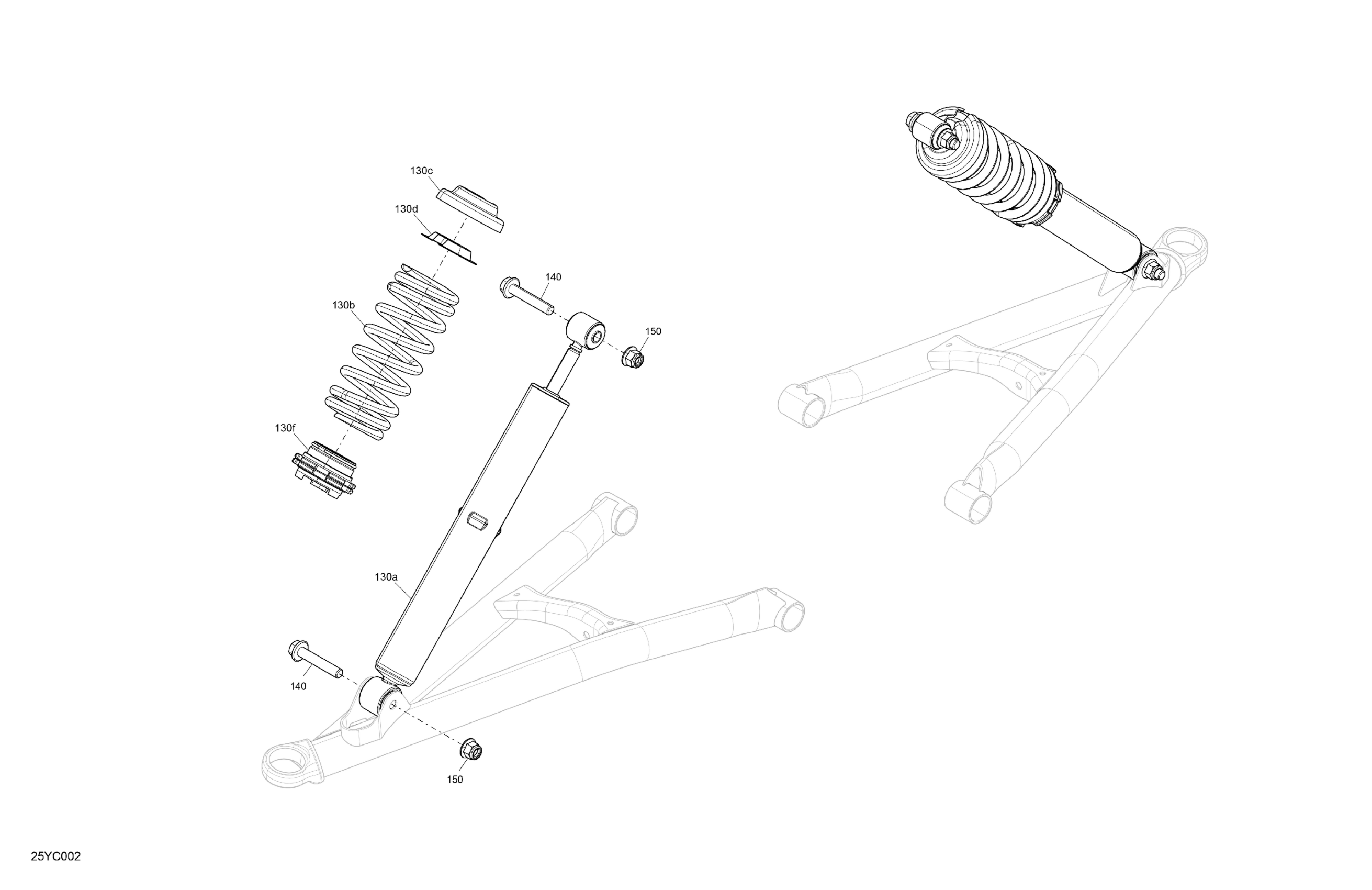 130c

130d

140

130b

150

130f

130a

140

150

25YC002