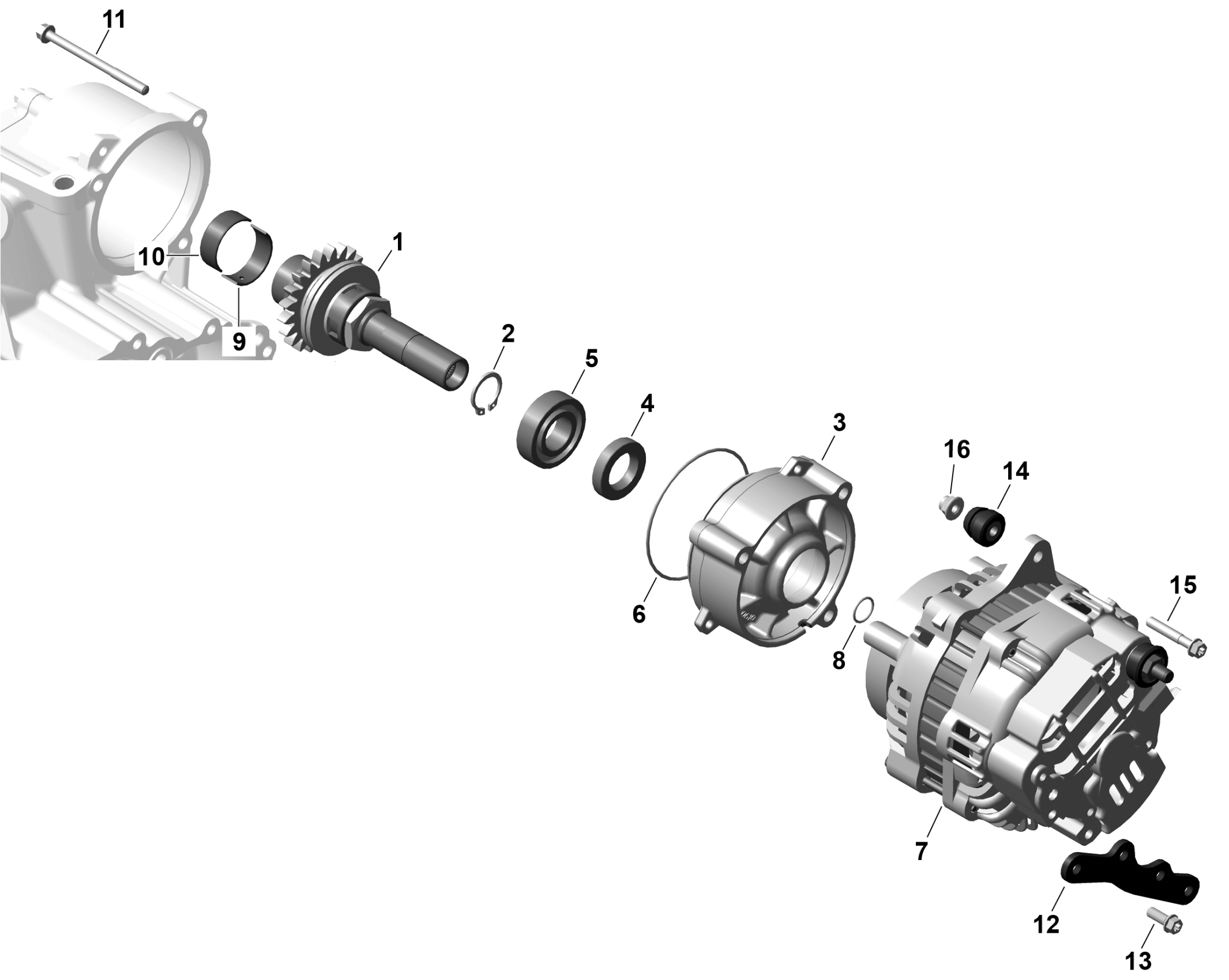 11
10
9
1
2
5
4
3
16
14
6
8
15
7
12
13