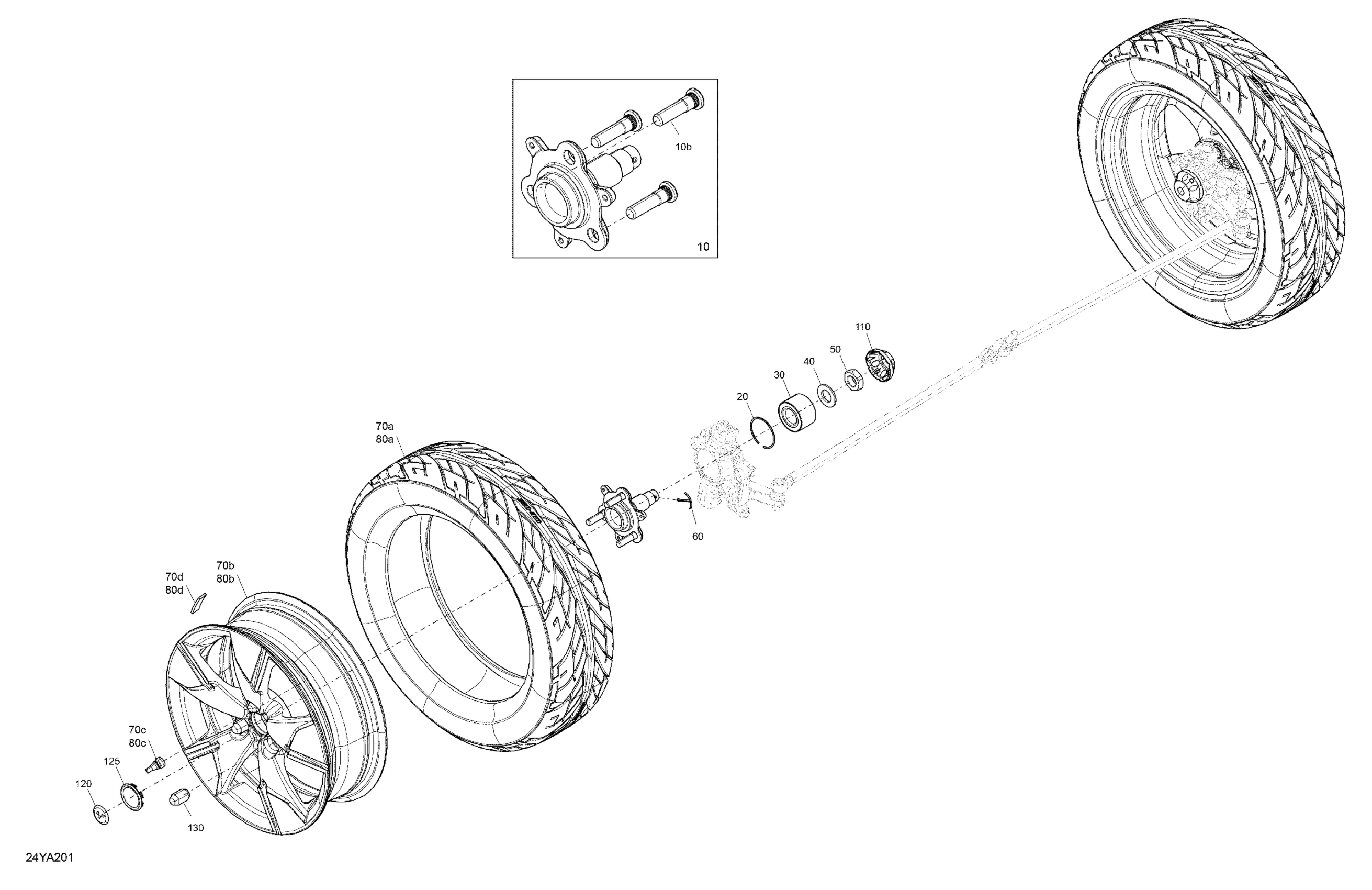 10b

10

110

50

40

30

20

70a
80a

60

70d
80d

70b
80b

70c
80c

125

120

130

24YA201