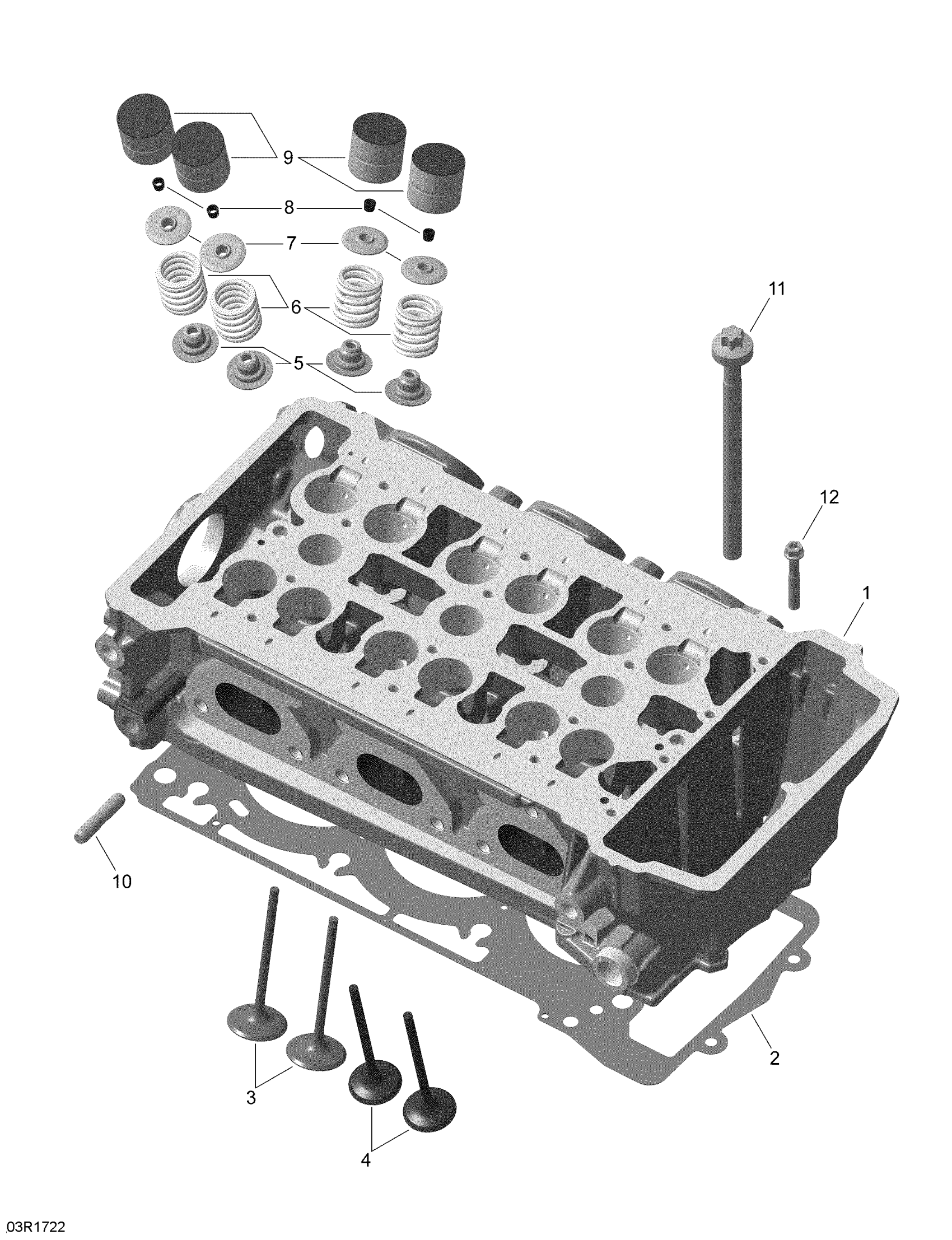 9
8
7
6
5
11
12
1
10
2
3
4
03R1722