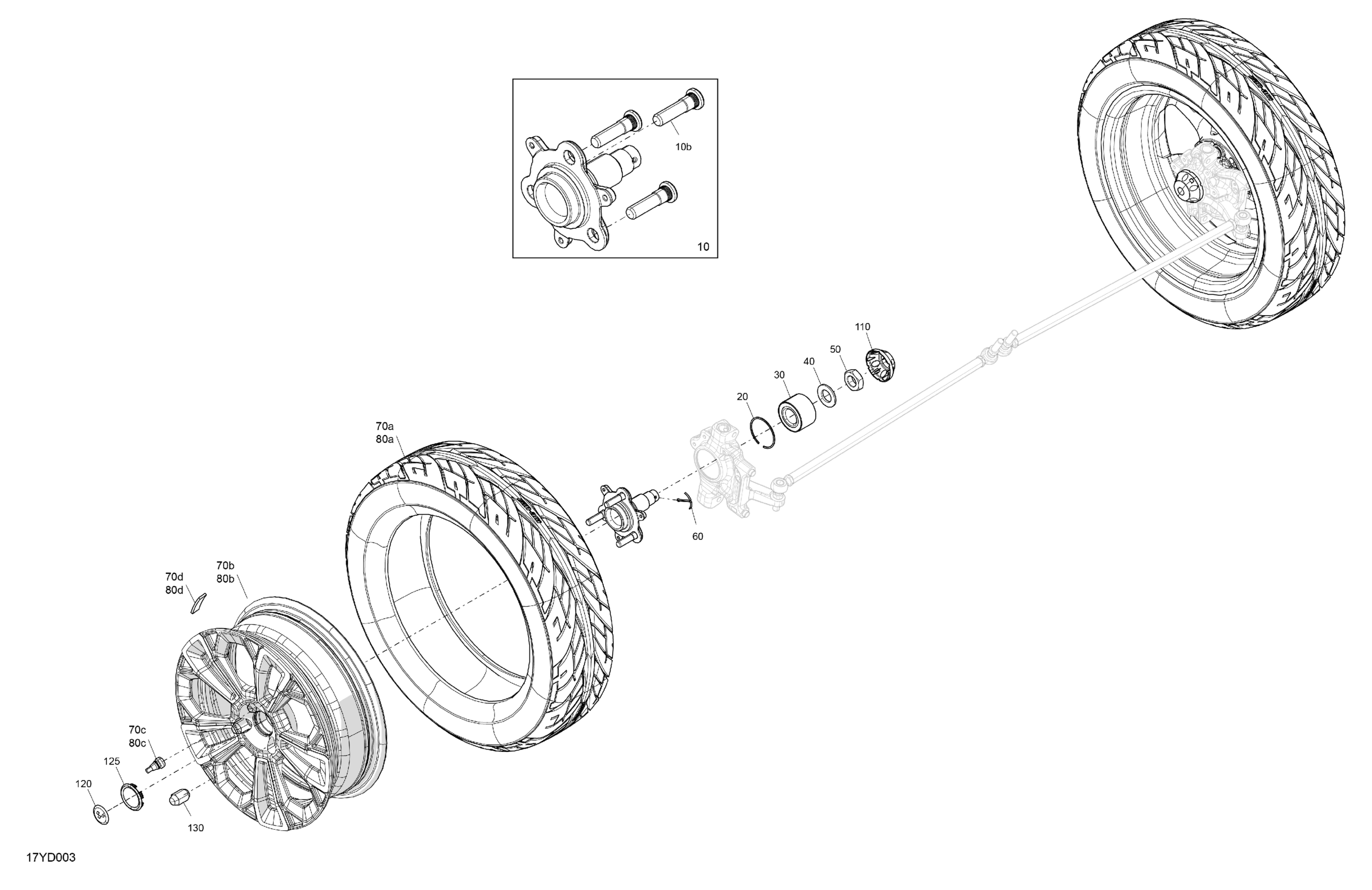 10b

10

110

50

40

30

20

70a
80a

60

70d
80d

70b
80b

70c
80c

125

120

130

17YD003