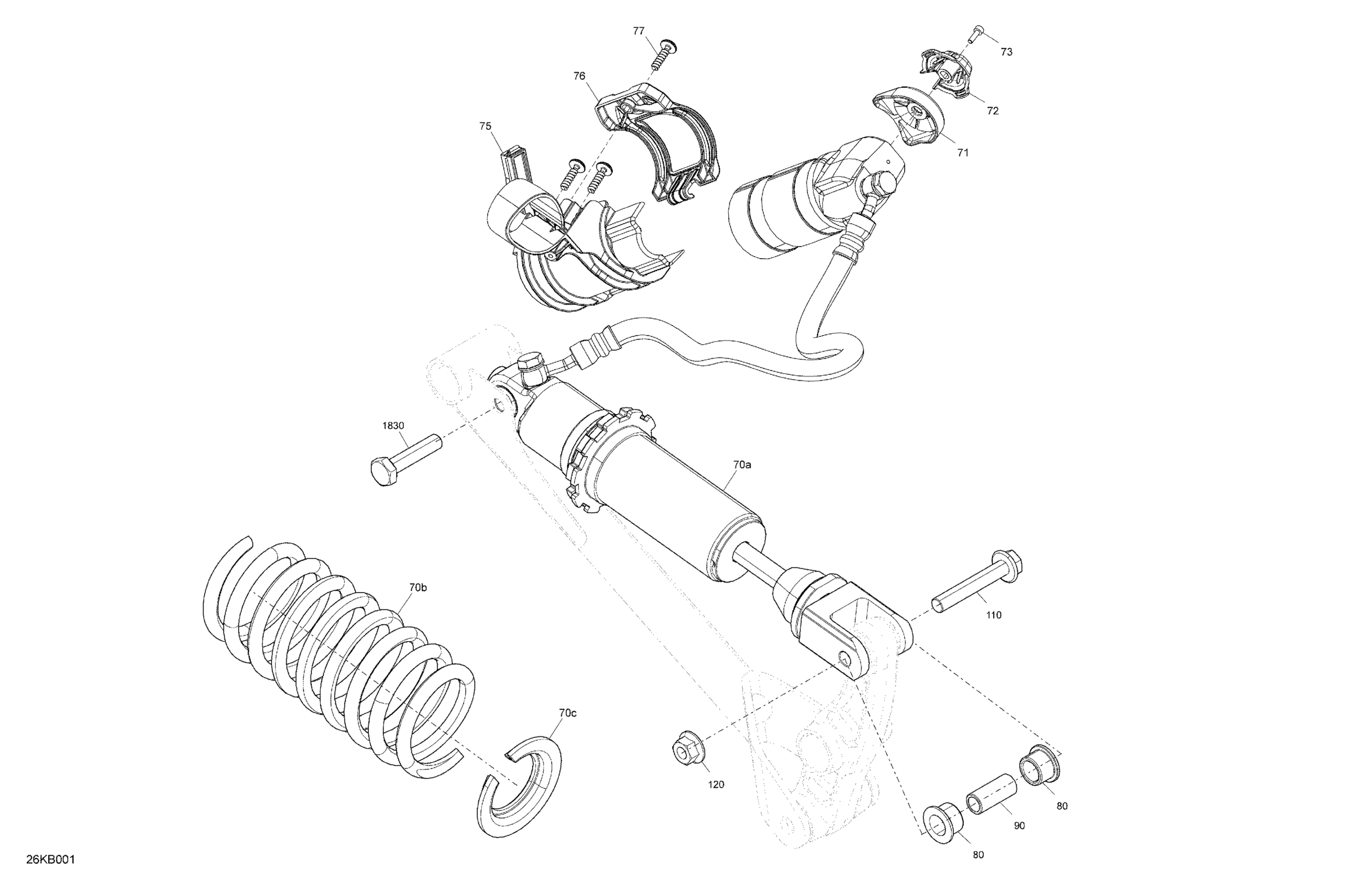 77
73
76
72
75
71
1830
70a
70b
110
70c
120
80
90
80
26KB001