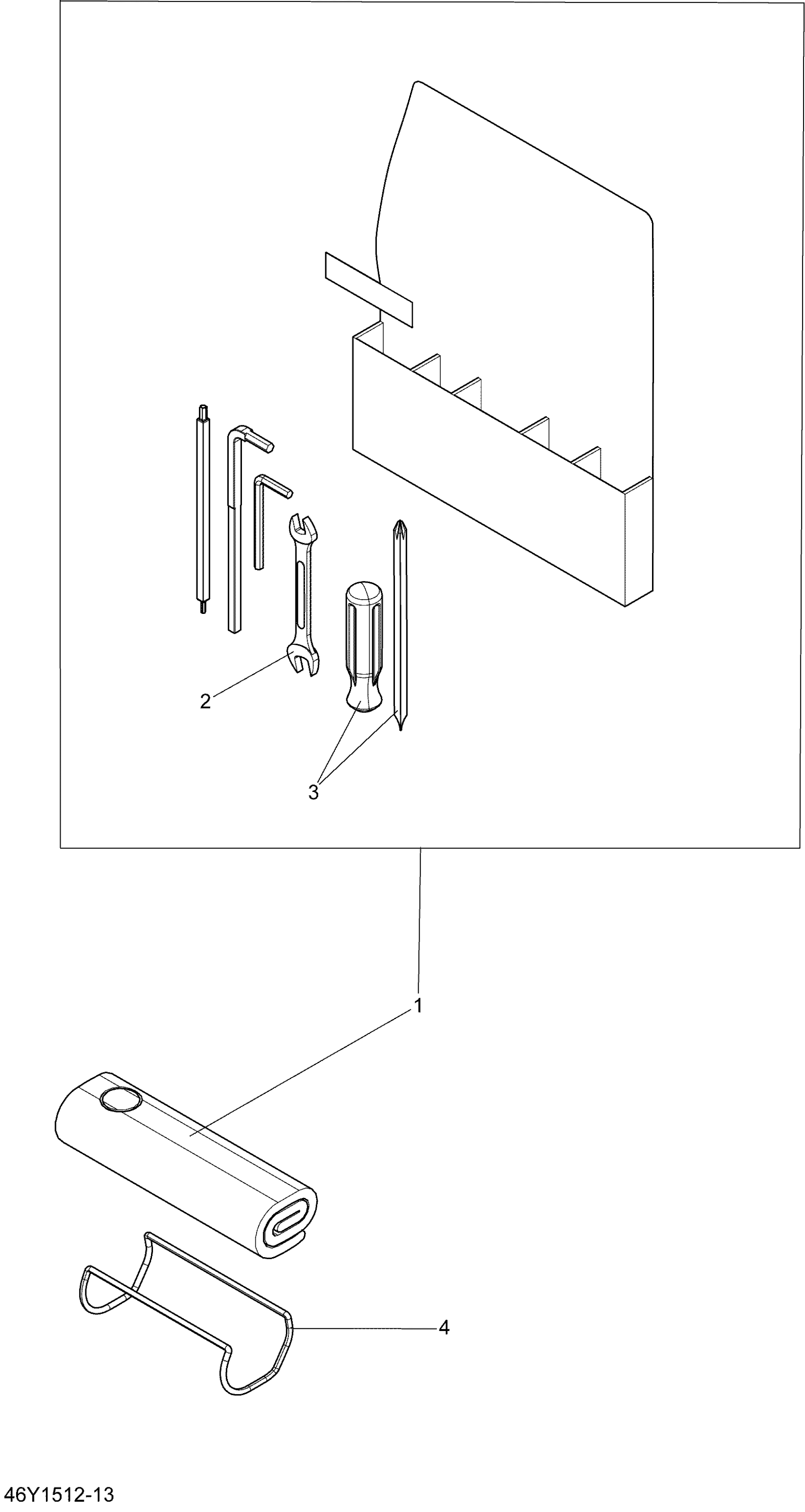 2

3

1

4

46Y1512-13