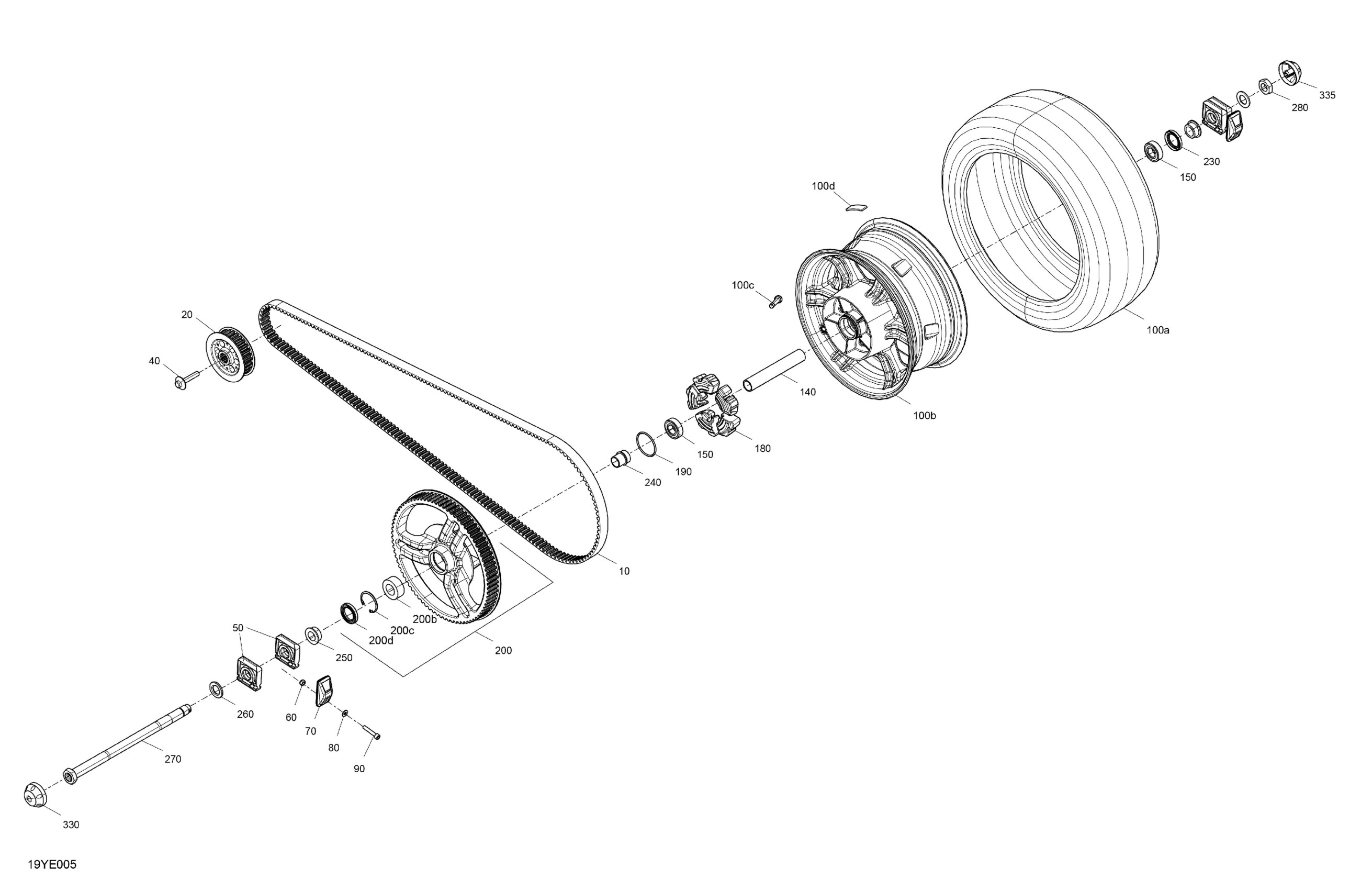 335
280
230
150
100d
100c
100a
20
40
140
100b
180
150
190
240
10
200b
200c
200d
200
50
250
260
60
70
80
90
270
330
19YE005