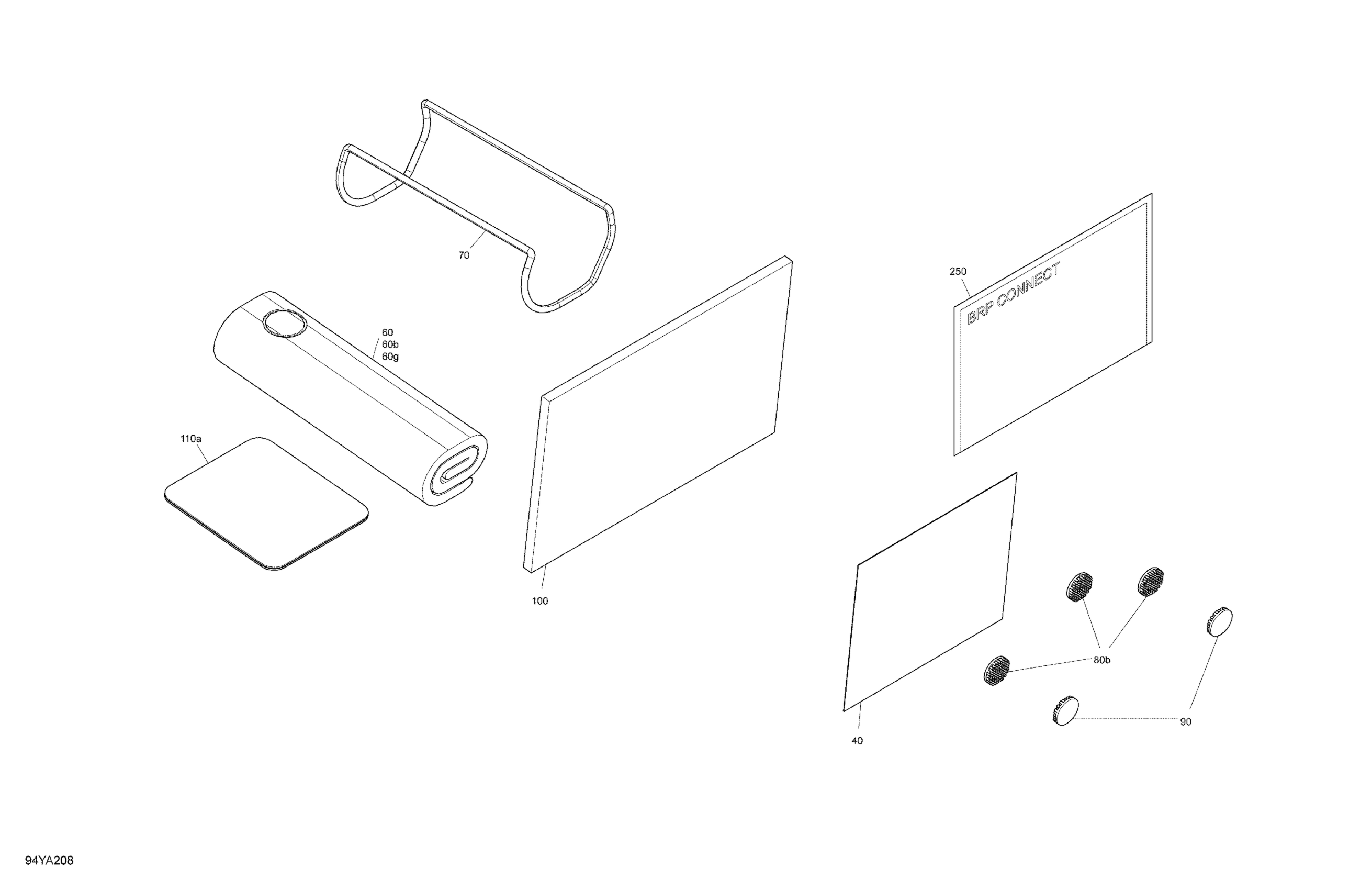 70

250

BRP CONNECT

60
60b
60g

110a

100

80b

90

40

94YA208