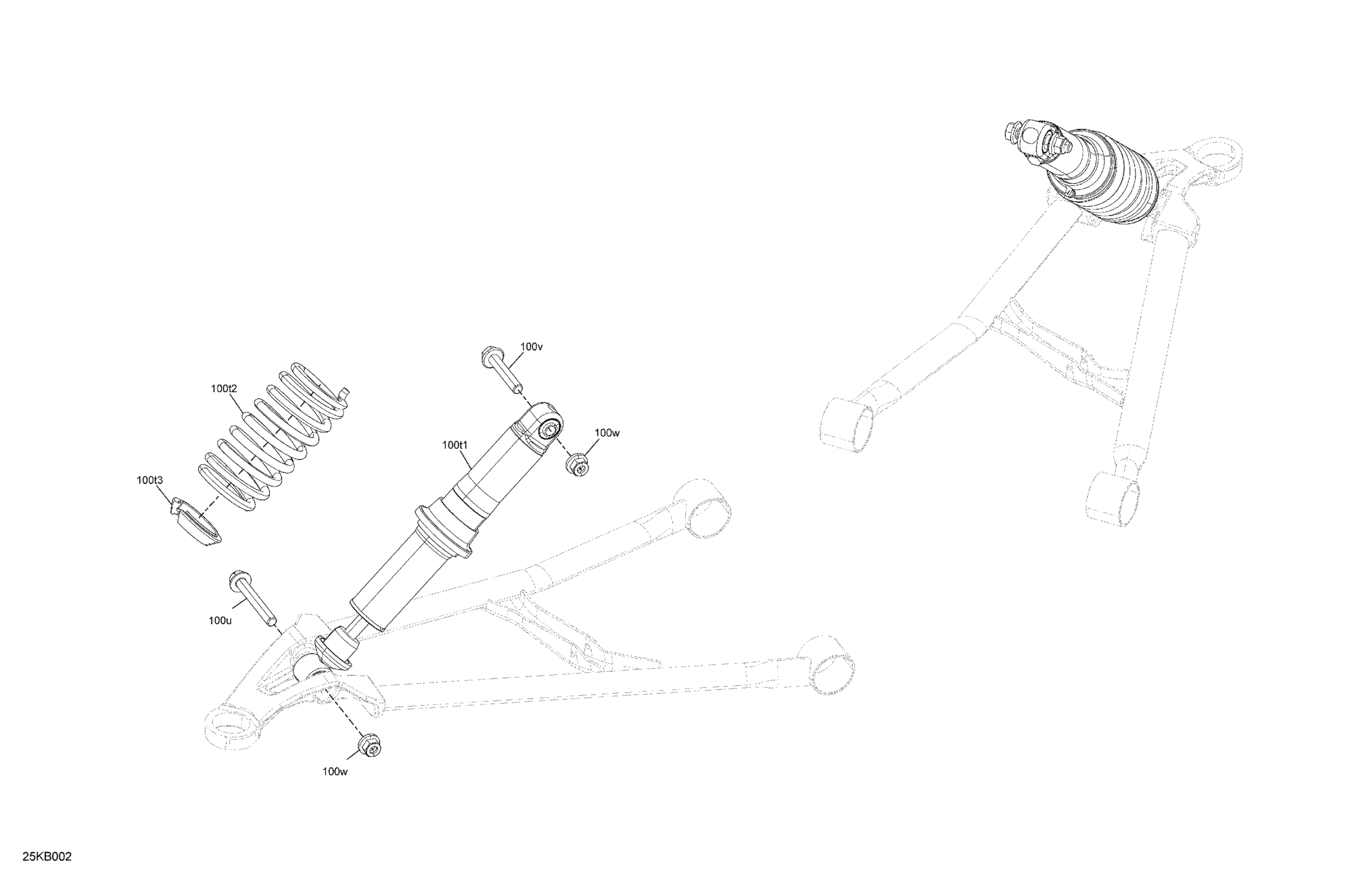 100v

100t2

100w

100t1

100t3

100u

100w

25KB002