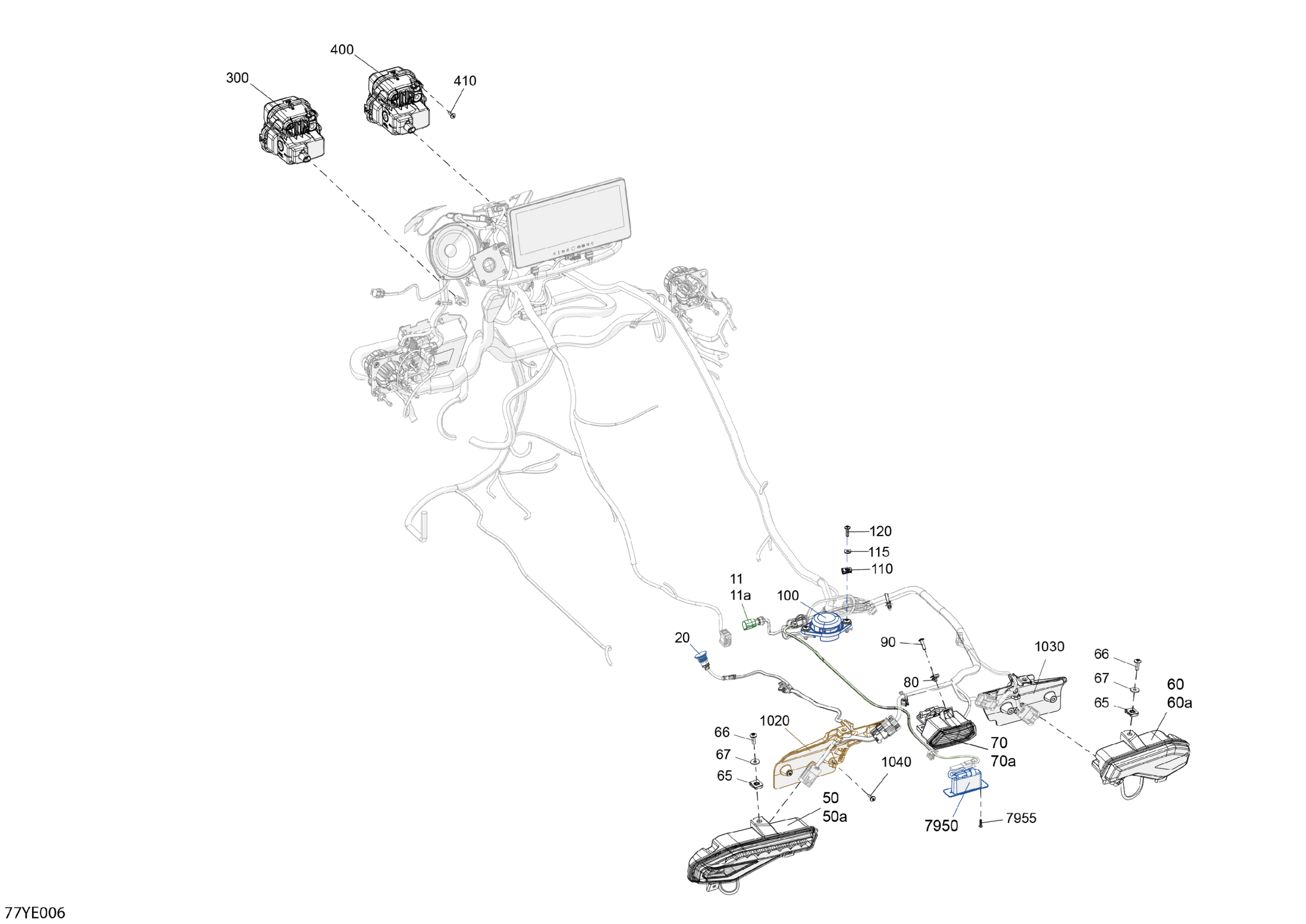 400
300
410
120
115
110
11
11a
100
20
90
1030
66
67
65
60
60a
80
1020
66
67
65
70
70a
1040
50
50a
7950
7955
77YE006